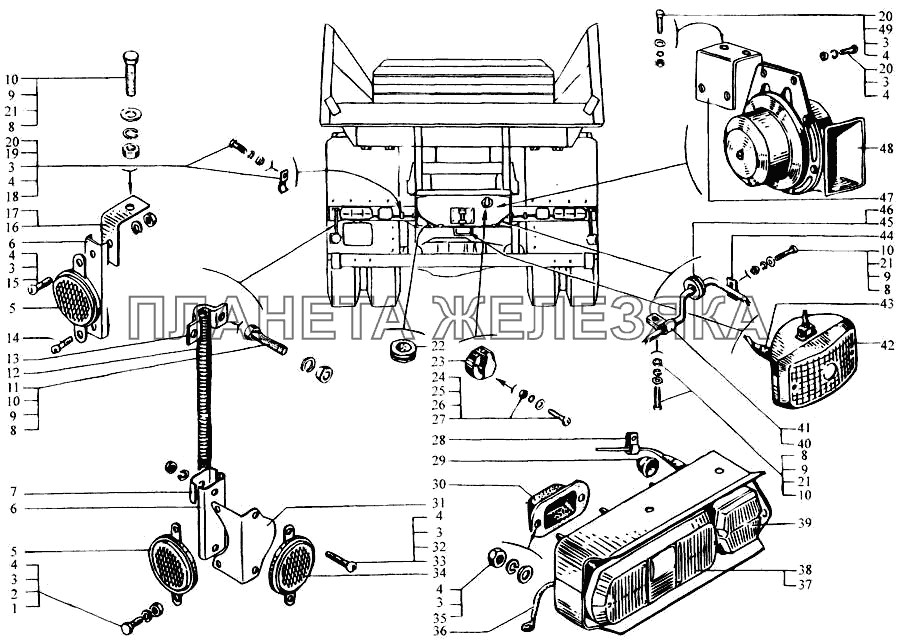 10
9
21
8
20
19
3
4
18
17
16
6
4
3
15
5
14
13
12
11
10
9
8
7
6
5
4
3
2
1
ПЛАНЕТА ЖЕЛЕЗЯКА
22
23
24
25
26
27
28
29
30
31
4
3
32
33
34
4
3
35
36
20
49
3
4
20
3
4
48
47
46
45
44
10
21
9
8
43
42
41
40
8
9
21
10
39
38
37