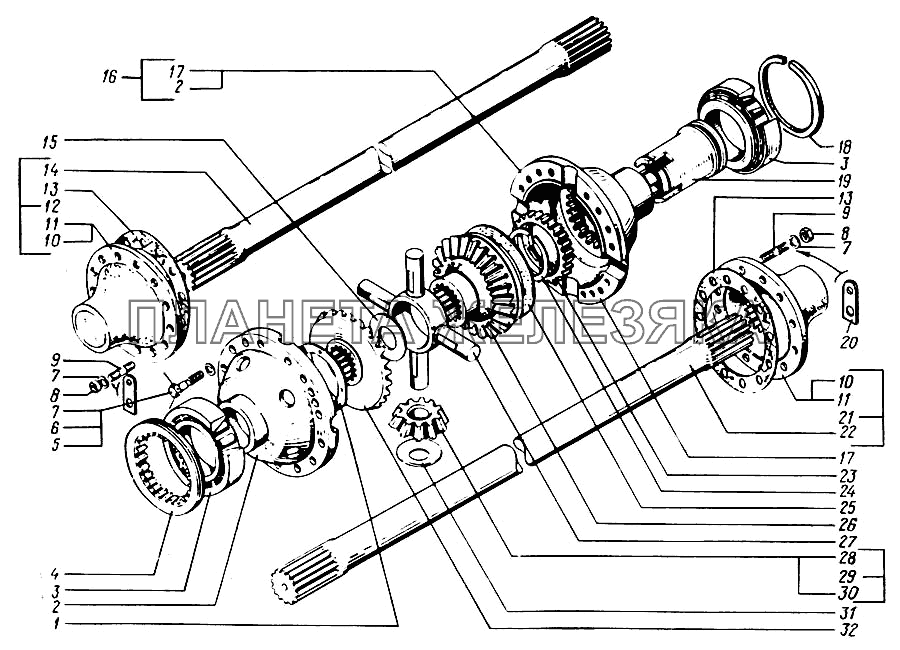 16
17
2
15
14
13
12
11
10
9
7
8
7
6
5
4
3
2
1
18
3
19
13
9
8
7
20
10
11
21
22
17
23
24
25
26
27
28
29
30
31
32
ПЛАНЕТА ЖЕЛЕЗЯКА