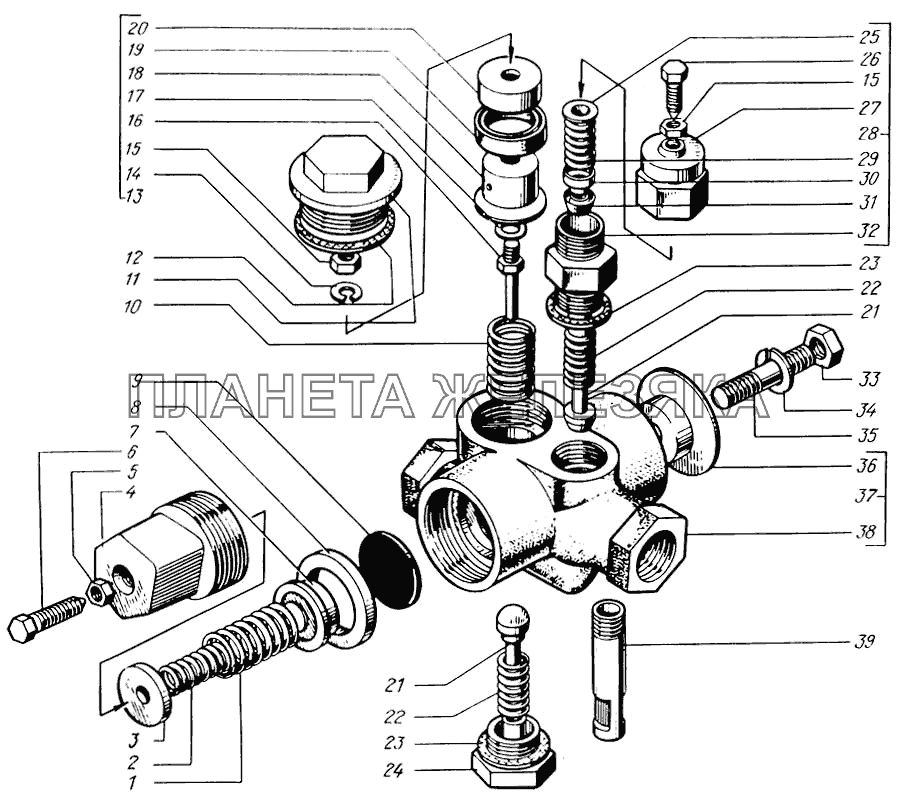 20
19
18
17
16
15
14
13
12
11
10
9
8
7
6
5
4
3
2
1
25
26
15
27
28
29
30
31
32
23
22
21
33
34
35
36
37
38
39
21
22
23
24
ПЛАНЕТА ЖЕЛЕЗЯКА