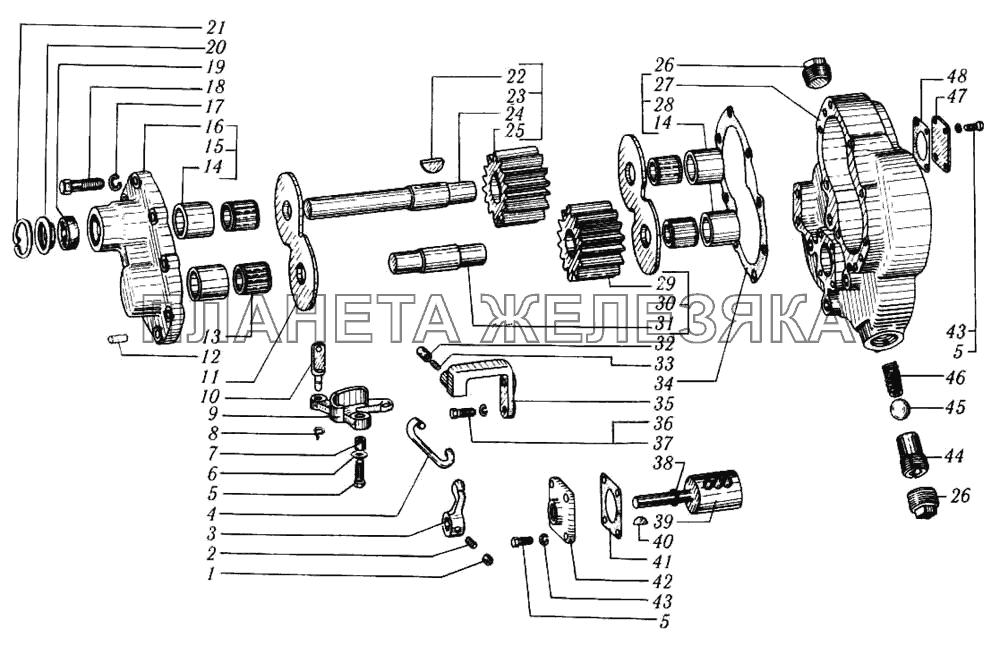 21
20
19
18
17
16
15
14
13
12
11
10
9
8
7
6
5
4
3
2
1
22
23
24
25
26
27
28
14
29
30
31
32
33
34
35
36
37
38
39
40
41
42
43
5
48
47
43
5
46
45
44
26
ПЛАНЕТА ЖЕЛЕЗЯКА