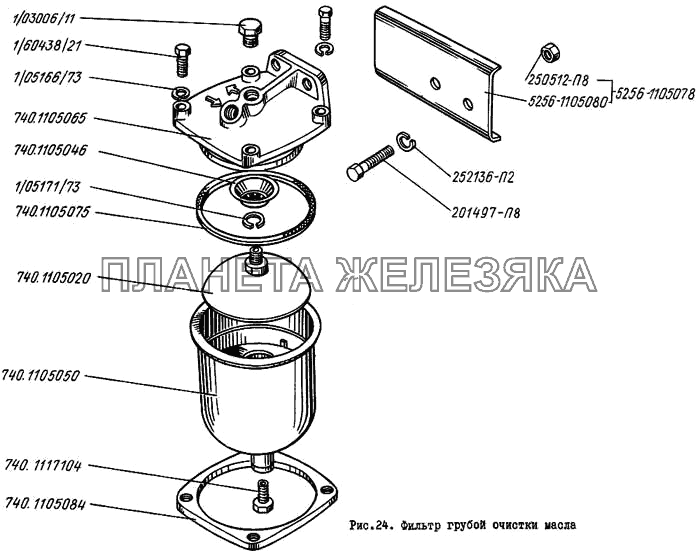 1/03006/11
1/60438/21
1/05166/73
740.1105065
740.1105046
1/05171/73
740.1105075
740.1105020
740.1105050
740.1117104
740.1105084

250512-П8
5256-1105080
5256-1105078
252136-П2
201497-П8

ПЛАНЕТА ЖЕЛЕЗЯКА

Рис.24. Фильтр грубой очистки масла