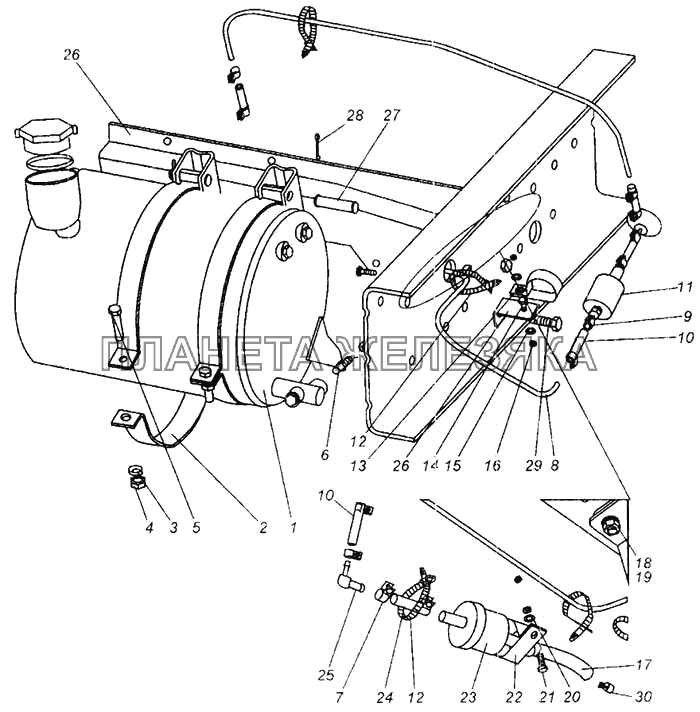 26
28
27
11
9
10
ПЛАНЕТА ЖЕЛЕЗЯКА
6
12
13
26
14
15
16
29
8
4
3
5
2
1
10
18
19
25
7
24
12
23
22
21
20
17
30