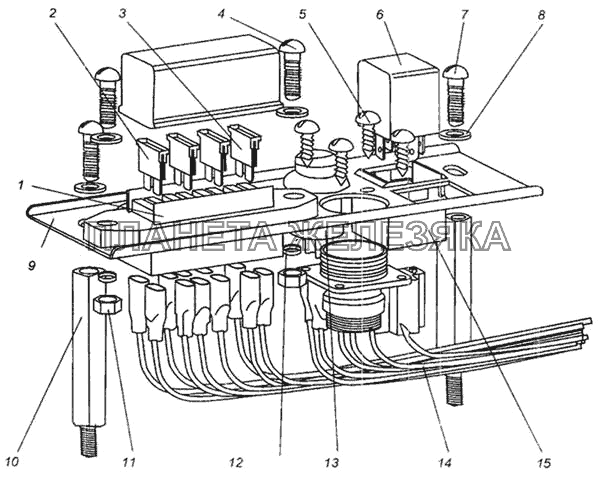 2 3 4 5 6 7 8

1

9

ПЛАНЕТА ЖЕЛЕЗЯКА

10 11 12 13 14 15