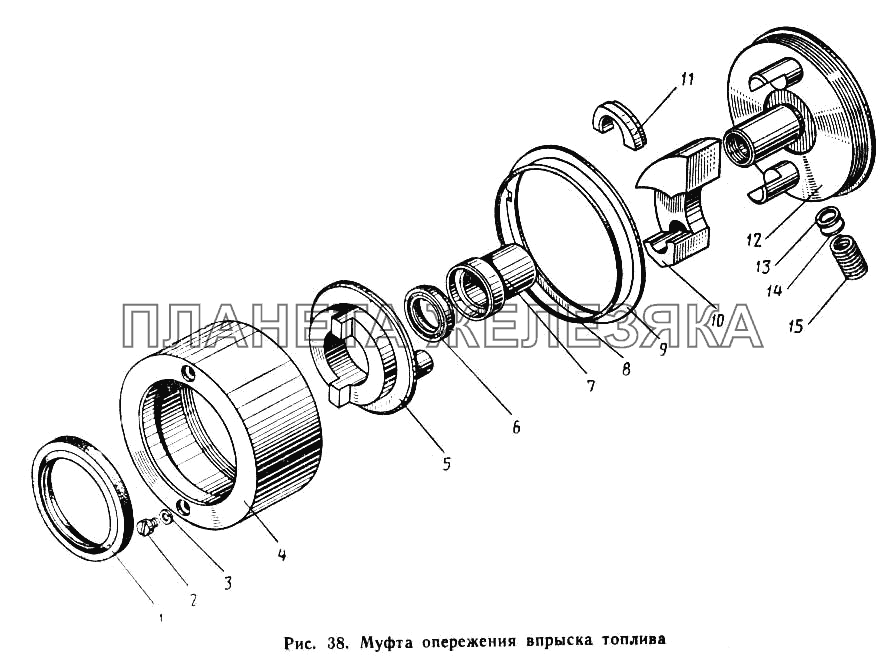 11

12

13

14

15

10

9

8

7

6

5

4

3

2

1

ПЛАНЕТА ЖЕЛЕЗЯКА

Рис. 38. Муфта опережения впрыска топлива