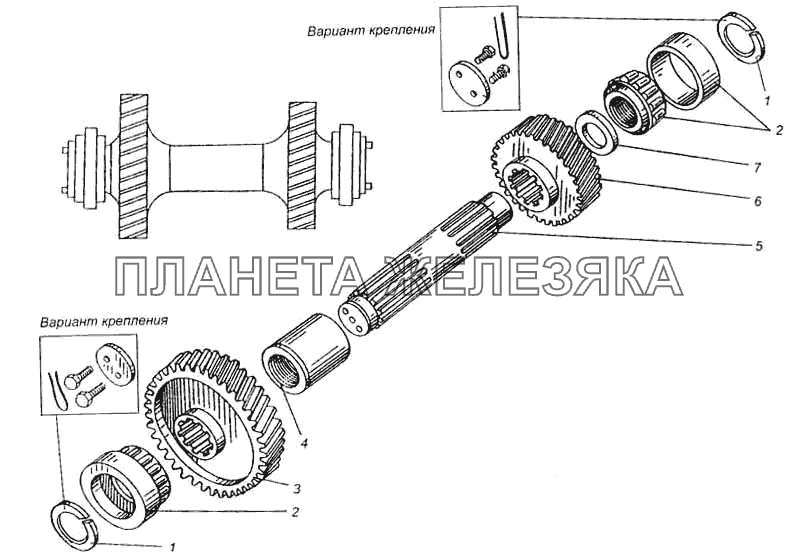 Вариант крепления

1

2

7

6

5

ПЛАНЕТА ЖЕЛЕЗЯКА

Вариант крепления

4

3

2

1