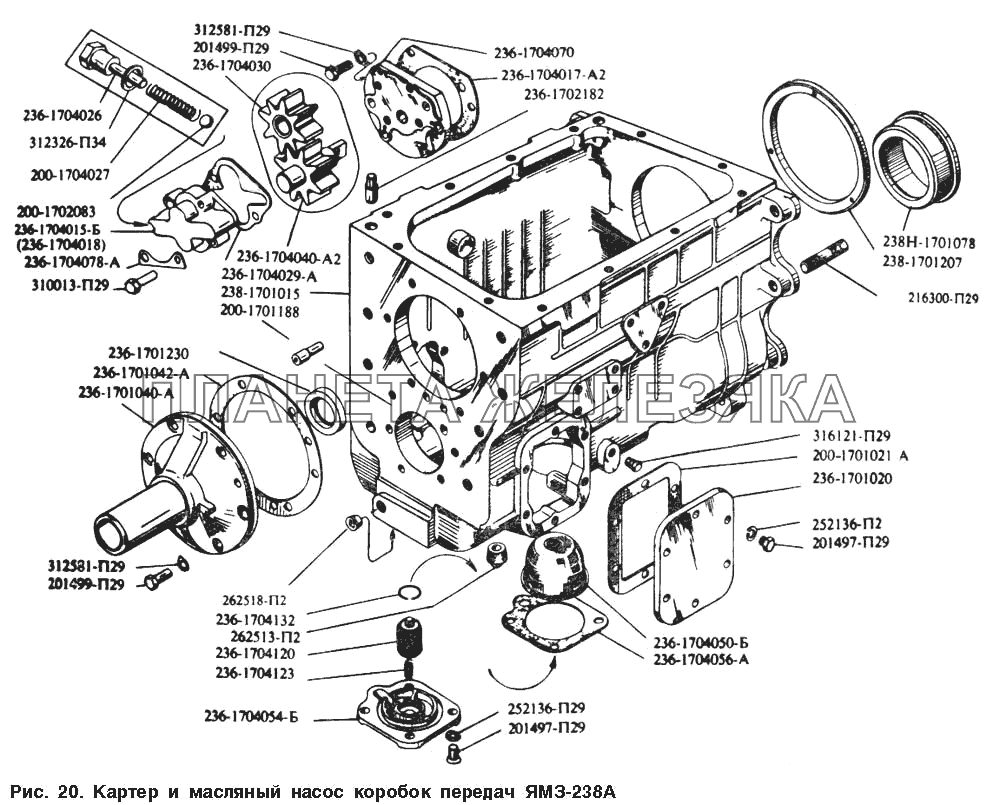 312581-П29
201499-П29
236-1704030
236-1704070
236-1704017-А2
236-1702182
236-1704026
312326-П34
200-1704027
200-1702083
236-1704015-Б
(236-1704018)
236-1704078-А
310013-П29
236-1704040-А2
236-1704029-А
238-1701015
200-1701188
238Н-1701078
238-1701207
216300-П29
236-1701230
236-1701042-А
236-1701040-А
ПЛАНЕТА ЖЕЛЕЗЯКА
316121-П29
200-1701021 А
236-1701020
252136-П2
201497-П29
312581-П29
201499-П29
262518-П2
236-1704132
262513-П2
236-1704120
236-1704123
236-1704050-Б
236-1704056-А
236-1704054-Б
252136-П29
201497-П29
Рис. 20. Картер и масляный насос коробок передач ЯМЗ-238А