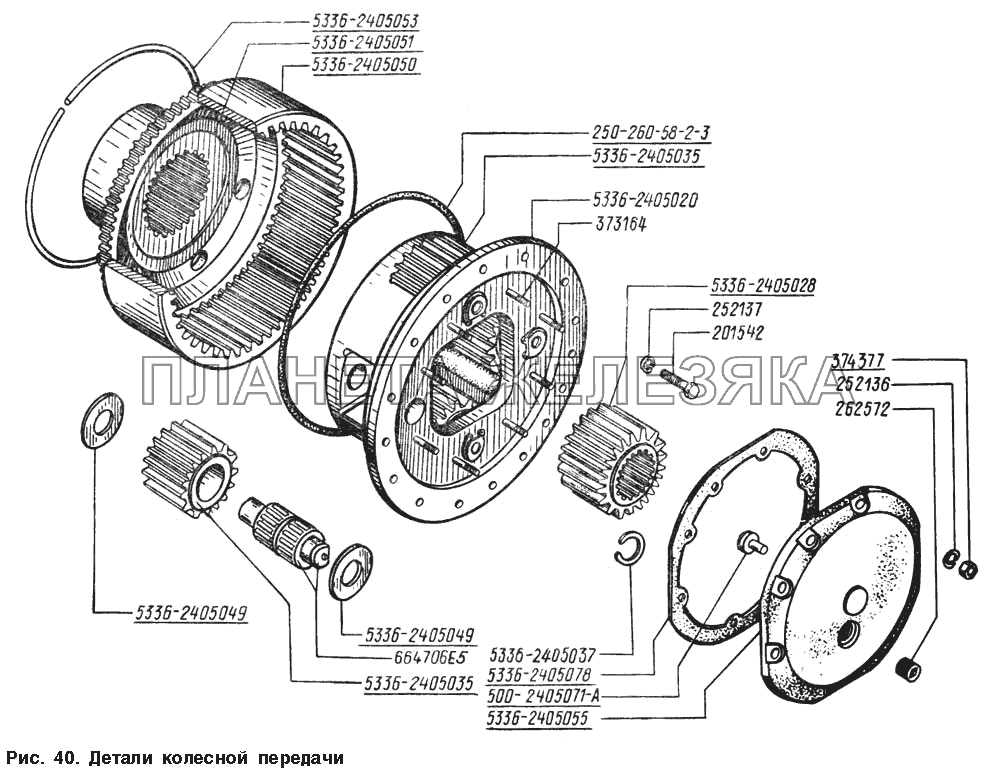 5336-2405053
5336-2405051
5336-2405050
250-260-58-2-3
5336-2405035
5336-2405020
373164
5336-2405028
252137
201542
374377
252136
262572
ПЛАНЕТА ЖЕЛЕЗЯКА
5336-2405049
5336-2405049
664706Е5
5336-2405035
5336-2405037
5336-2405078
500-2405071-А
5336-2405055

Рис. 40. Детали колесной передачи