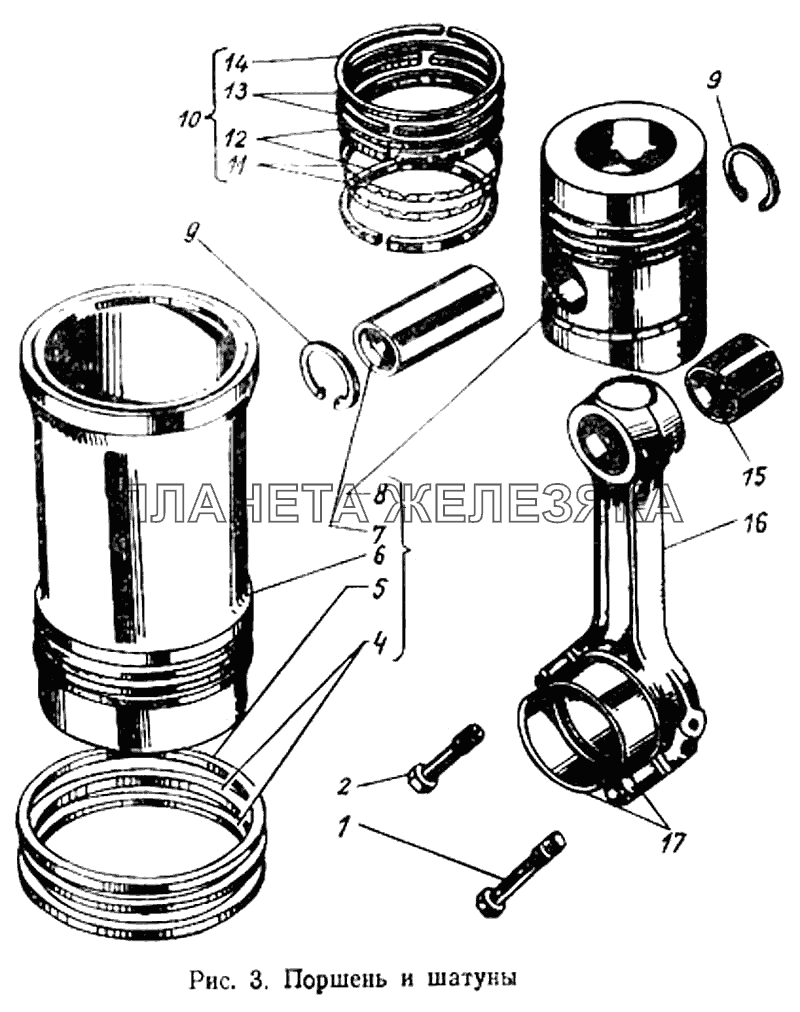 14
13
10
12
11
9
9
8
7
6
5
4
15
16
2
1
17
ПЛАНЕТА ЖЕЛЕЗЯКА
Рис. 3. Поршень и шатуны