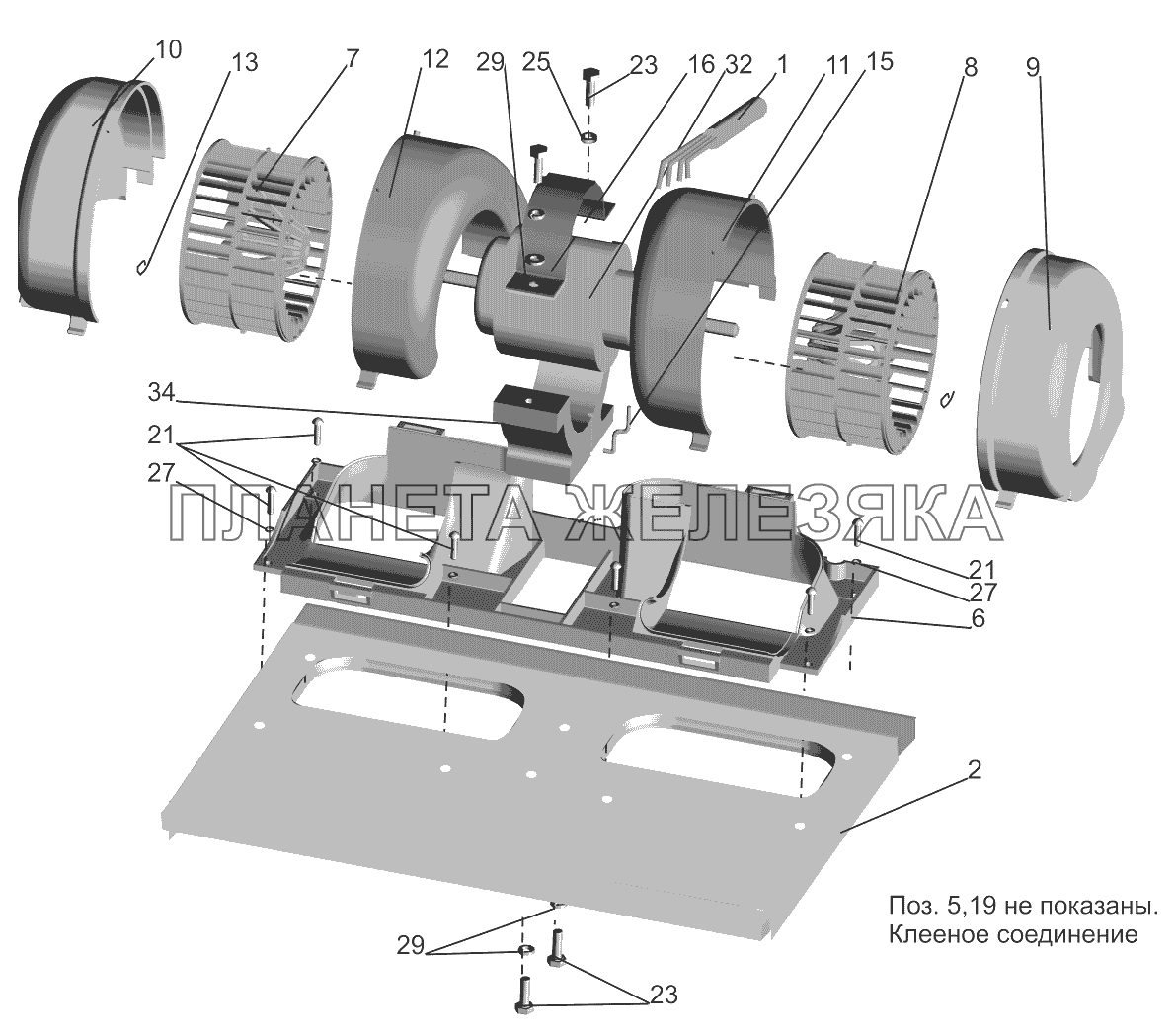 10
13
7
12
29
25
23
16
32
1
11
15
8
9
34
21
27
ПЛАНЕТА ЖЕЛЕЗЯКА
21
27
6
2
Поз. 5,19 не показаны.
Клееное соединение
29
23