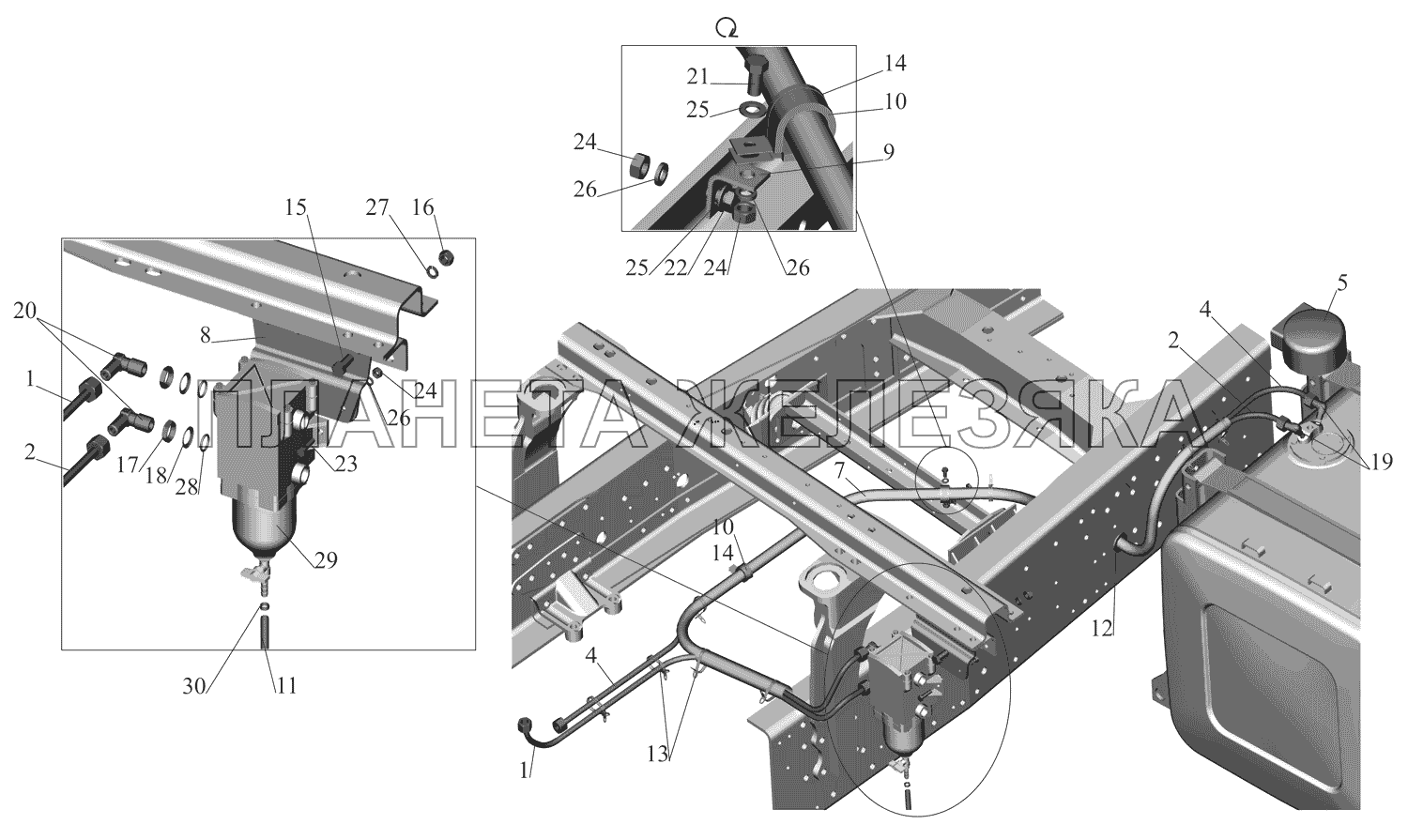 21
14
25
10
24
9
26
25
22
24
26
15
27
16
20
8
1
24
26
2
17
18
28
23
29
30
11
ПЛАНЕТА ЖЕЛЕЗЯКА
5
4
2
19
7
10
14
12
4
13
1