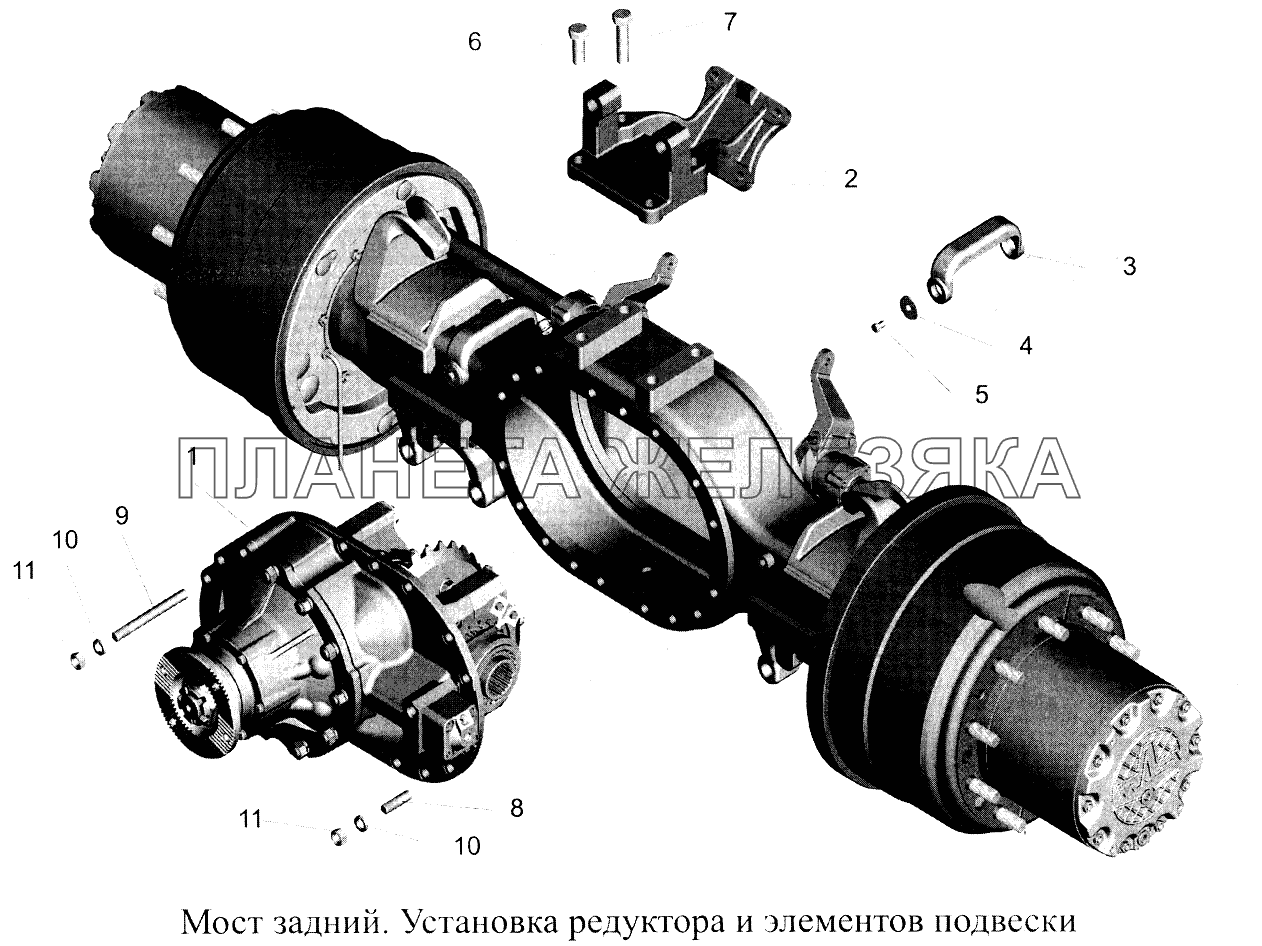 6
7
2
3
4
5
ПЛАНЕТА ЖЕЛЕЗЯКА
1
9
10
11
8
11
10

Мост задний. Установка редуктора и элементов подвески