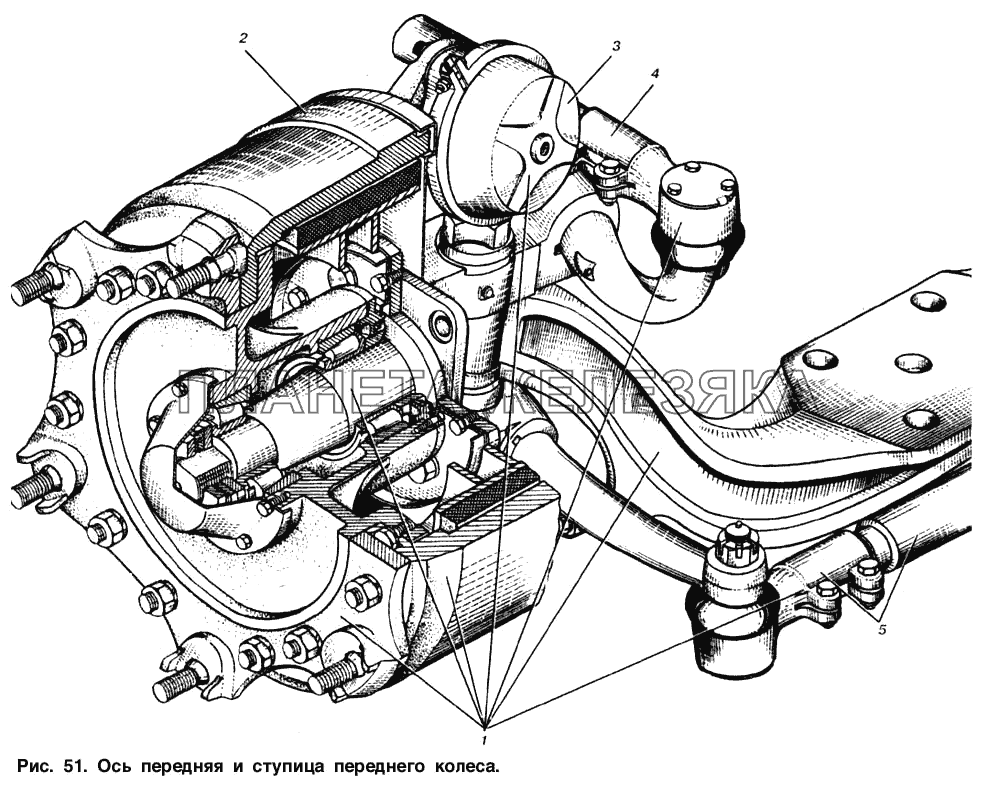 2
3
4
ПЛАНЕТА ЖЕЛЕЗЯКА
5
1
Рис. 51. Ось передняя и ступица переднего колеса.