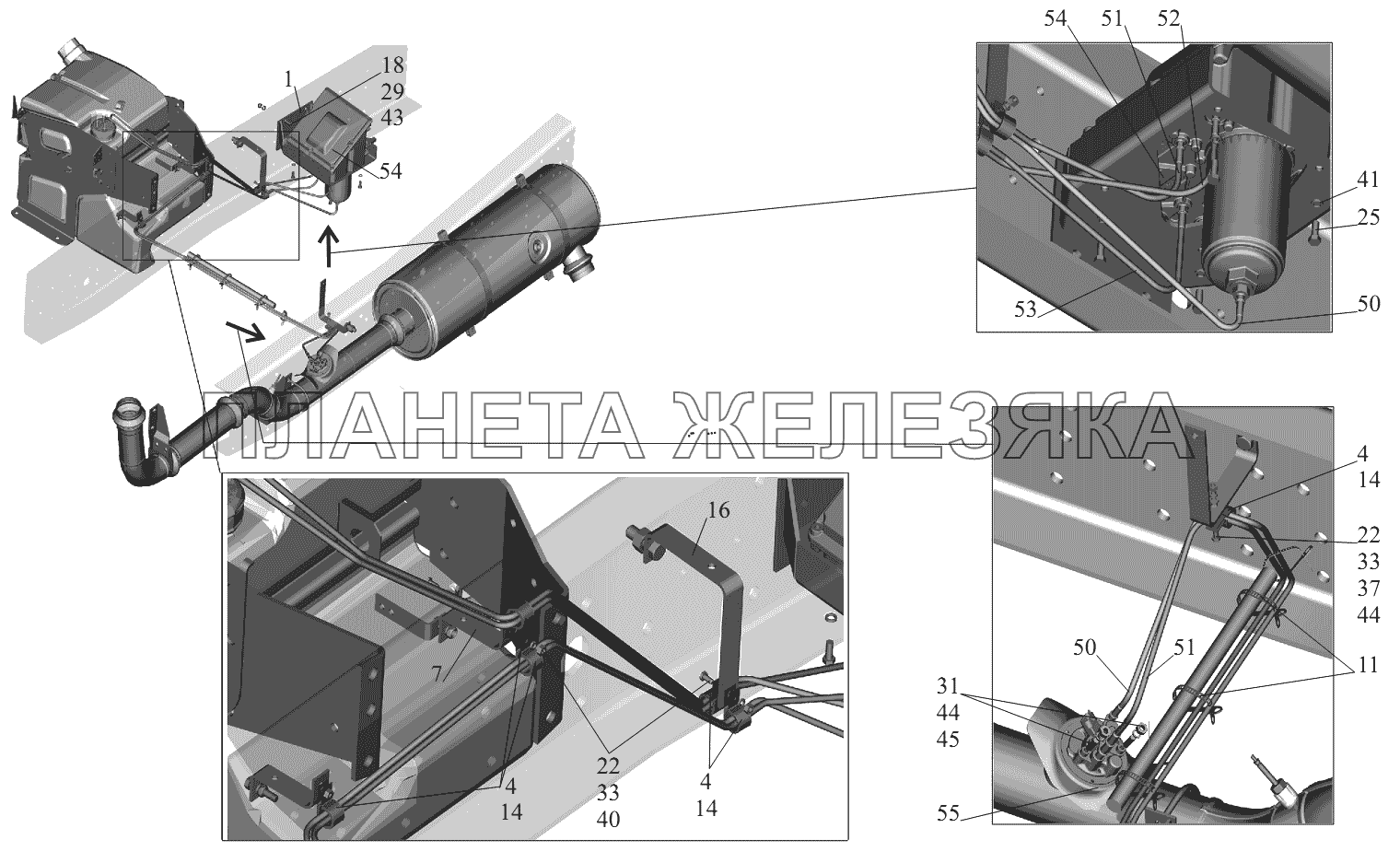 1
18
29
43
54

54 51 52
41
25
53
50

ПЛАНЕТА ЖЕЛЕЗЯКА

16
7
22
33
40
4
14
4
14

4
14
22
33
37
44
50 51
11
31
44
45
55