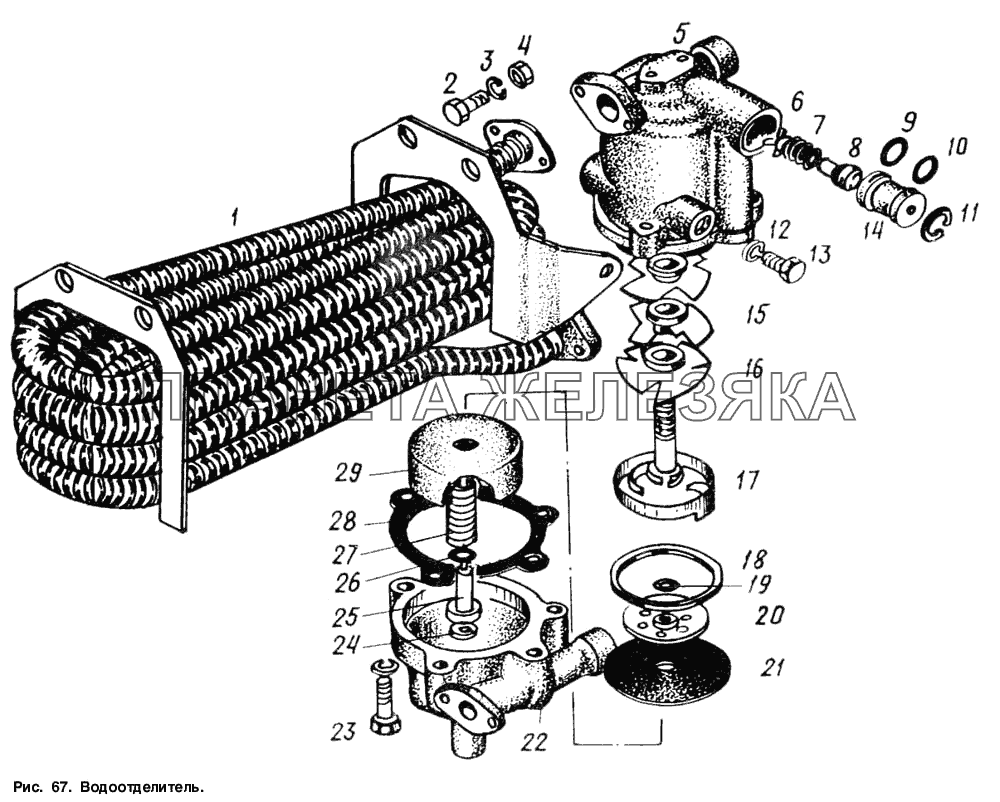 1
2
3
4
5
6
7
8
9
10
11
12
13
14
15
16
17
18
19
20
21
22
23
24
25
26
27
28
29

ПЛАНЕТА ЖЕЛЕЗЯКА

Рис. 67. Водоотделитель.