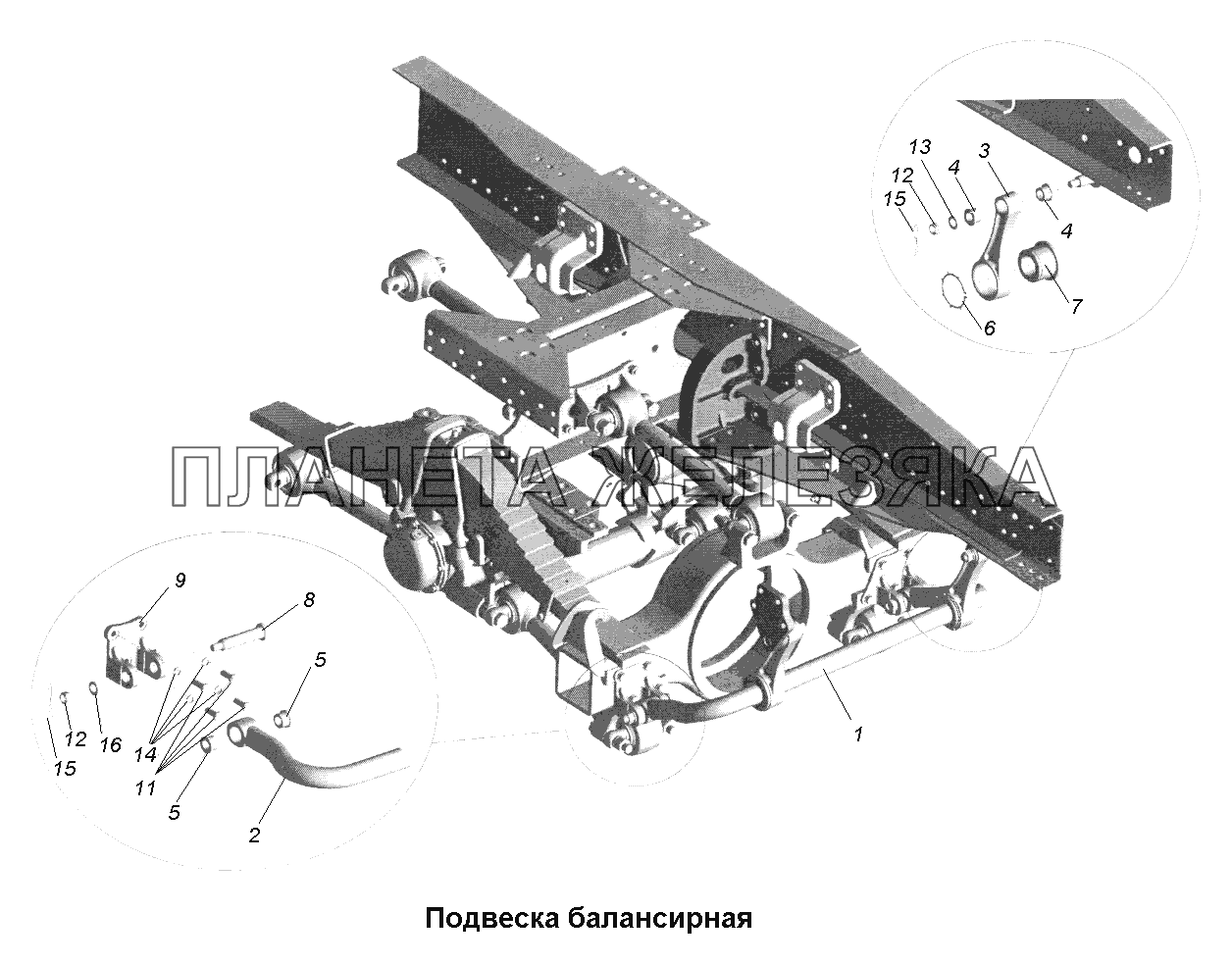 13
3
12
4
15
4
7
6

ПЛАНЕТА ЖЕЛЕЗЯКА

9
8
5
12
16
14
15
11
5
2
1

Подвеска балансирная