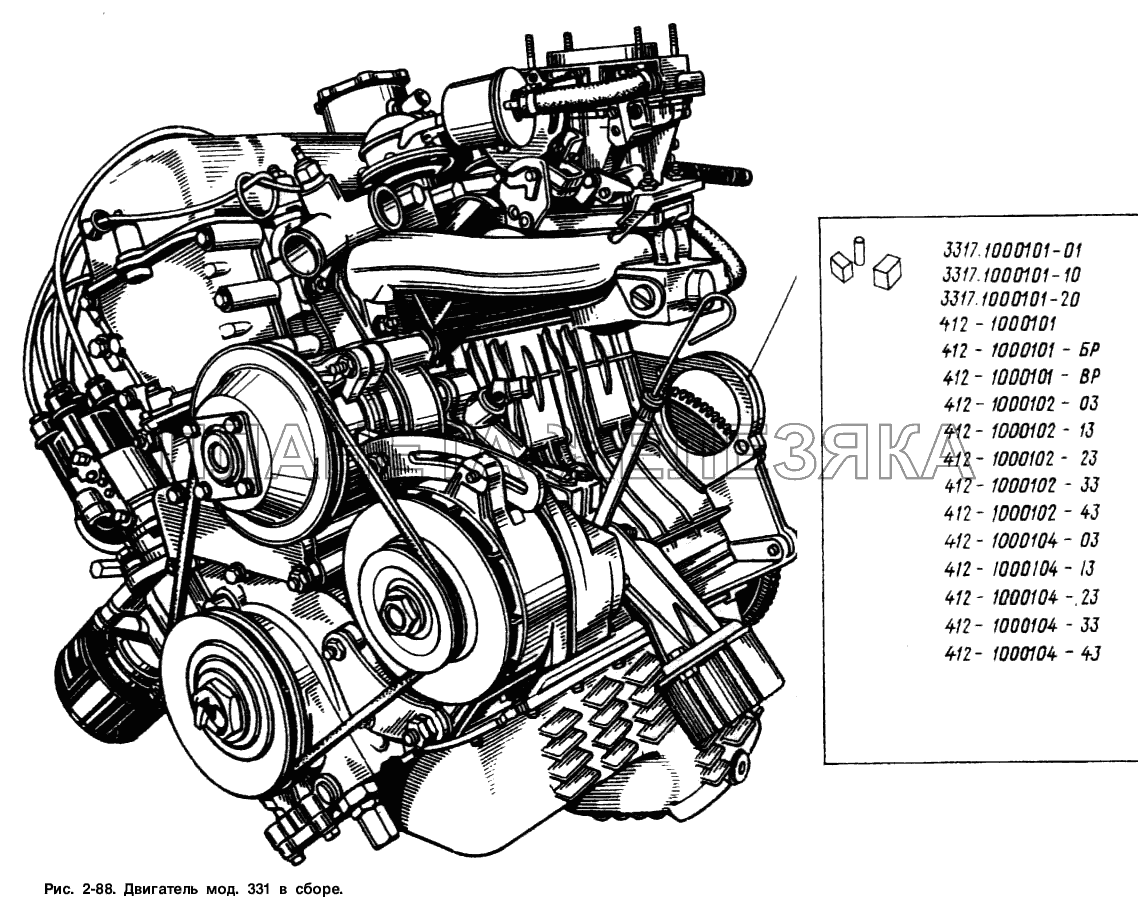 3317.1000101-01
3317.1000101-10
3317.1000101-20
412 - 1000101
412 - 1000101 - БР
412 - 1000101 - ВР
412 - 1000102 - 03
412 - 1000102 - 13
412 - 1000102 - 23
412 - 1000102 - 33
412 - 1000102 - 43
412 - 1000104 - 03
412 - 1000104 - 13
412 - 1000104 - 23
412 - 1000104 - 33
412 - 1000104 - 43

ПЛАНЕТА ЖЕЛЕЗЯКА

Рис. 2-88. Двигатель мод. 331 в сборе.