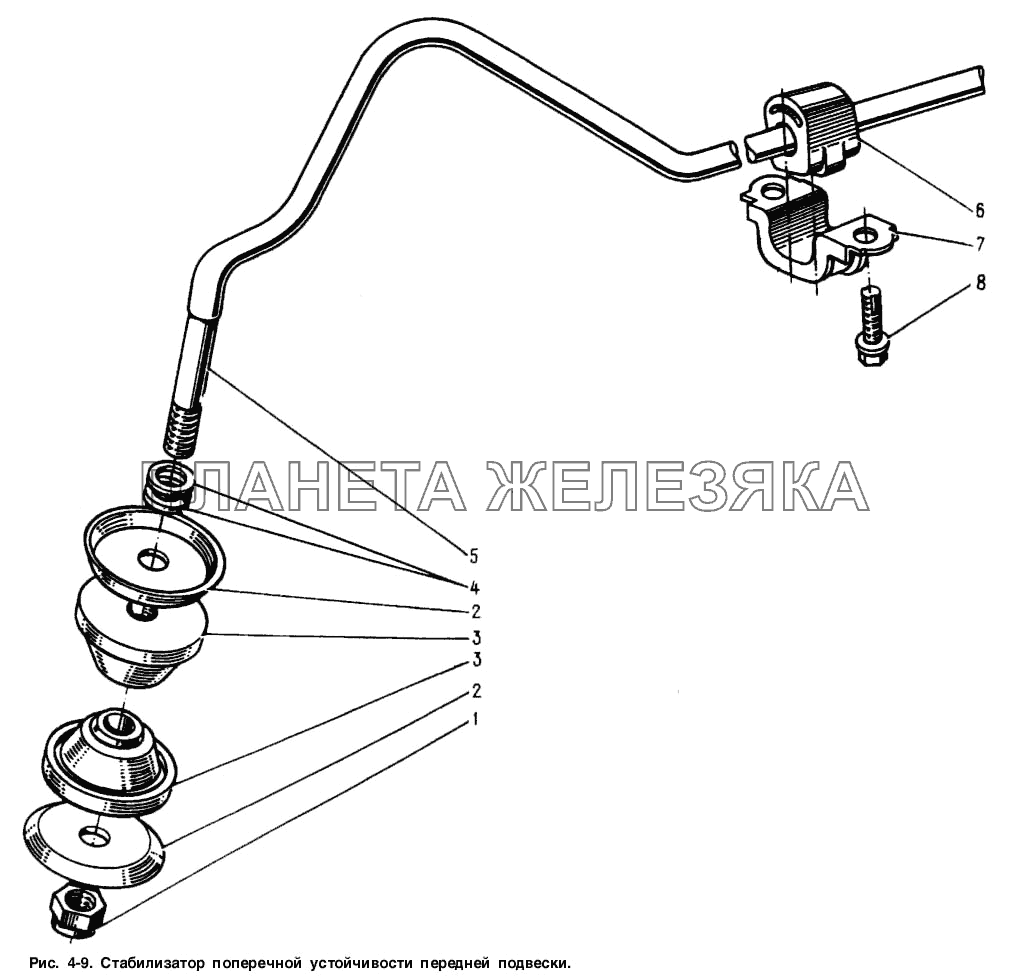 6
7
8
ПЛАНЕТА ЖЕЛЕЗЯКА
5
4
2
3
3
2
1

Рис. 4-9. Стабилизатор поперечной устойчивости передней подвески.