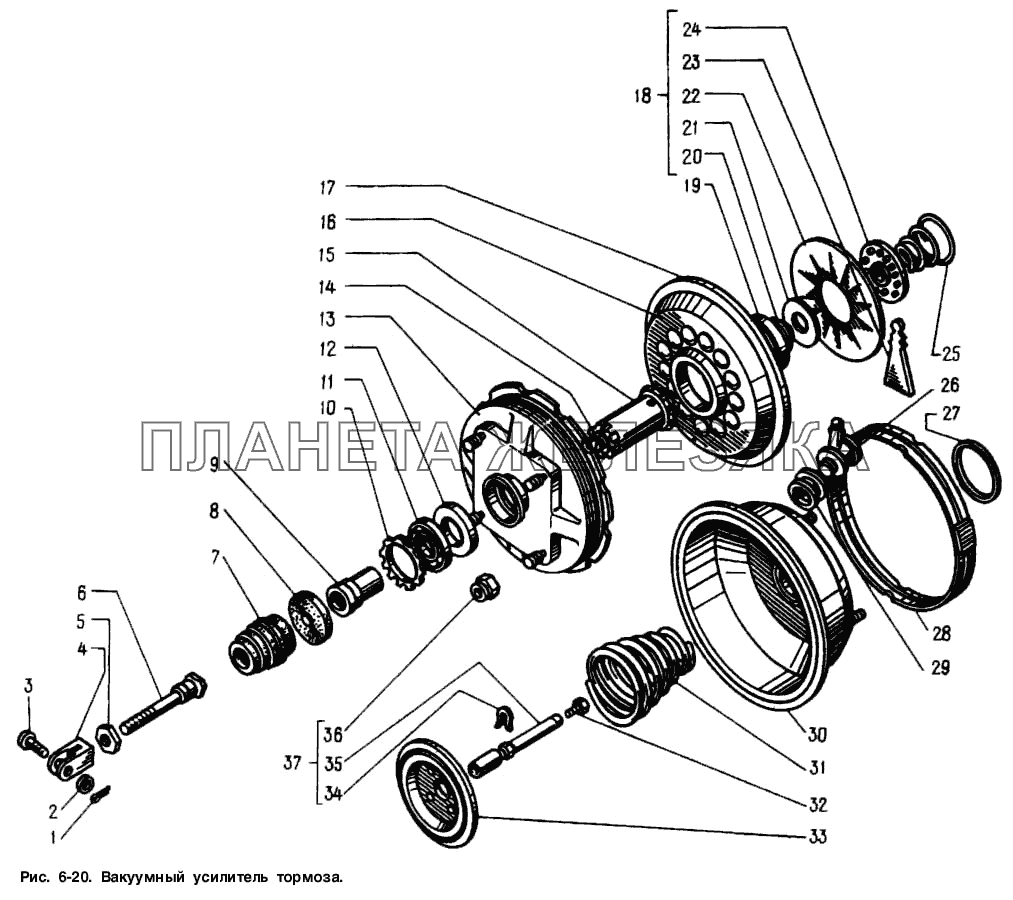 24
23
18
22
21
20
19
17
16
15
14
13
12
11
10
9
8
7
6
5
4
3
2
1
25
26
27
28
29
30
31
32
33
36
37
35
34

ПЛАНЕТА ЖЕЛЕЗЯКА

Рис. 6-20. Вакуумный усилитель тормоза.