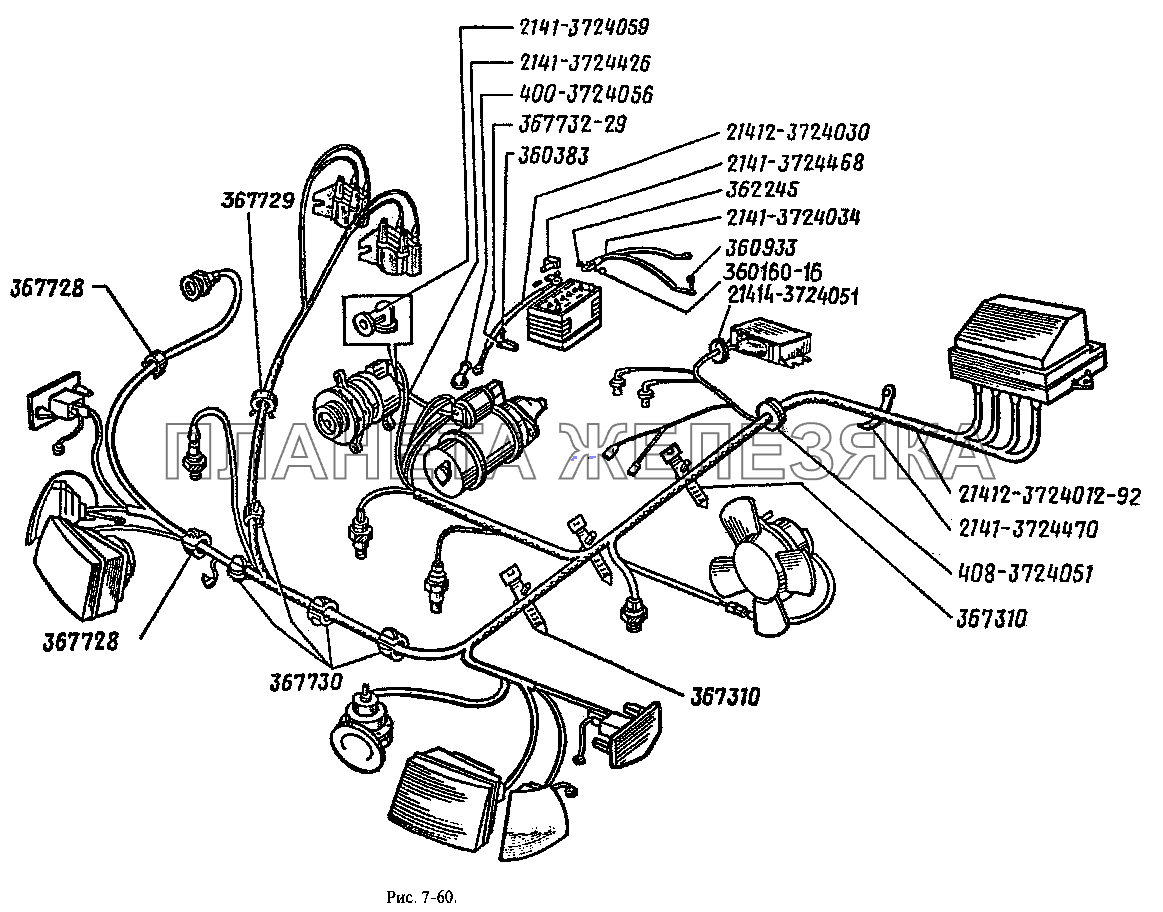 2141-3724059
2141-3724426
400-3724056
367732-29
360383
21412-3724030
2141-3724468
362245
2141-3724034
360933
360160-16
21414-3724051
367729
367728
ПЛАНЕТА ЖЕЛЕЗЯКА
21412-3724012-92
2141-3724470
408-3724051
367310
367728
367730
367310
Рис. 7-60.