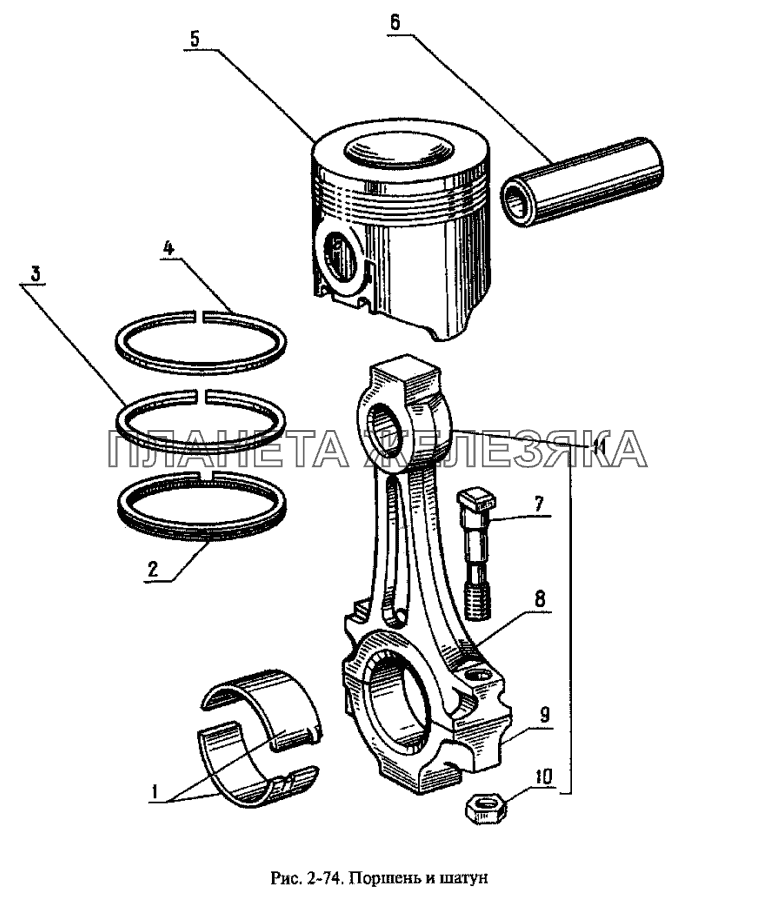 5
6
4
3
ПЛАНЕТА ЖЕЛЕЗЯКА
11
7
2
8
9
1
10
Рис. 2-74. Поршень и шатун