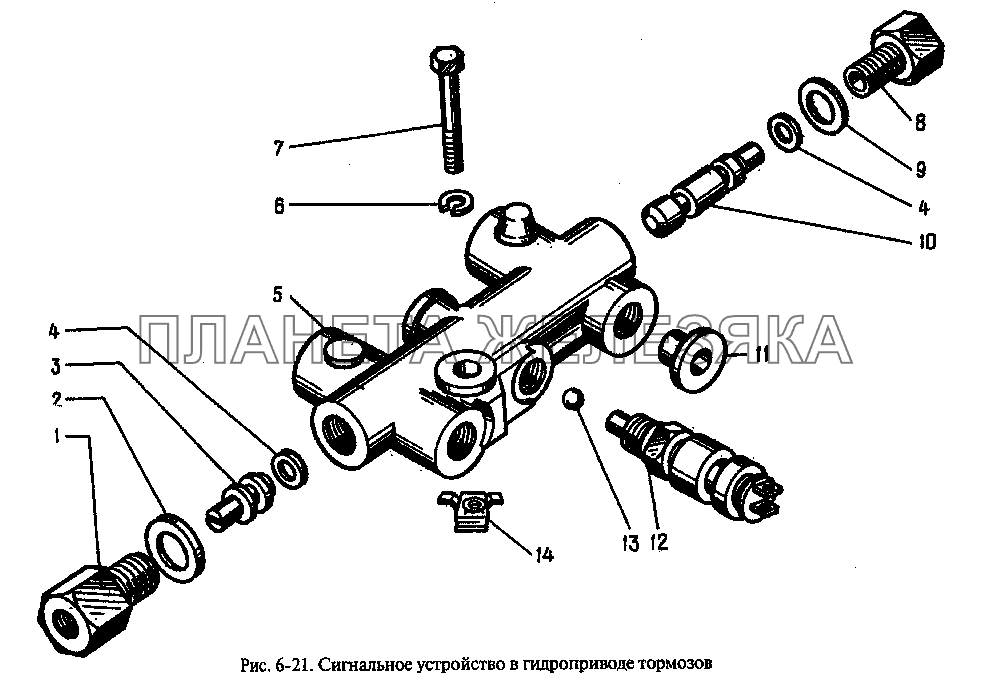 7
6
5
4
3
2
1
8
9
4
10
11
13
12
14

ПЛАНЕТА ЖЕЛЕЗЯКА

Рис. 6-21. Сигнальное устройство в гидроприводе тормозов