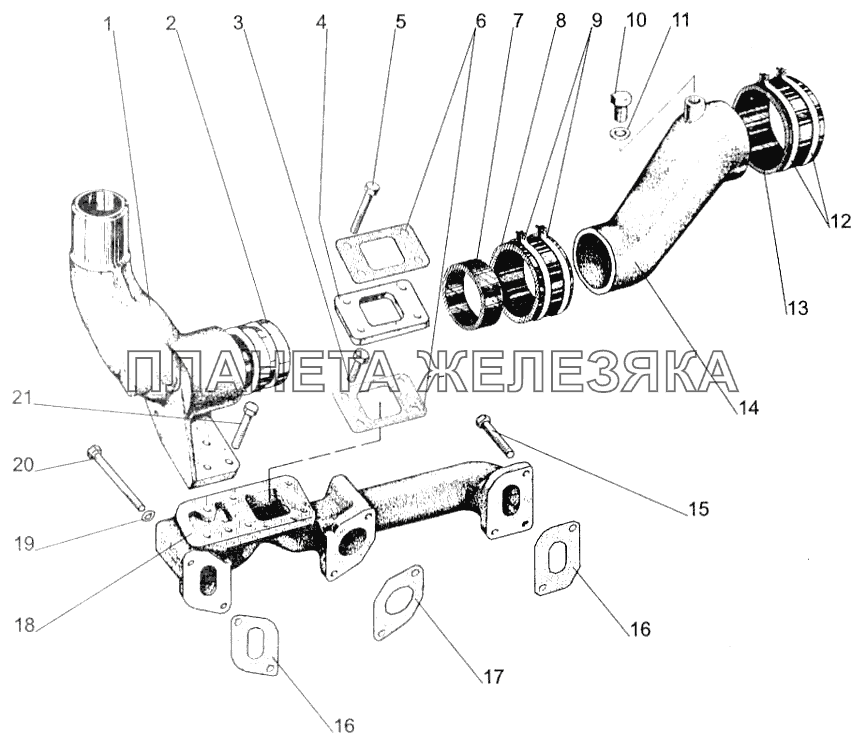 1 2 3 4 5 6 7 8 9 10 11

12

13

14

ПЛАНЕТА ЖЕЛЕЗЯКА

21

20

19

18

15

16

17

16