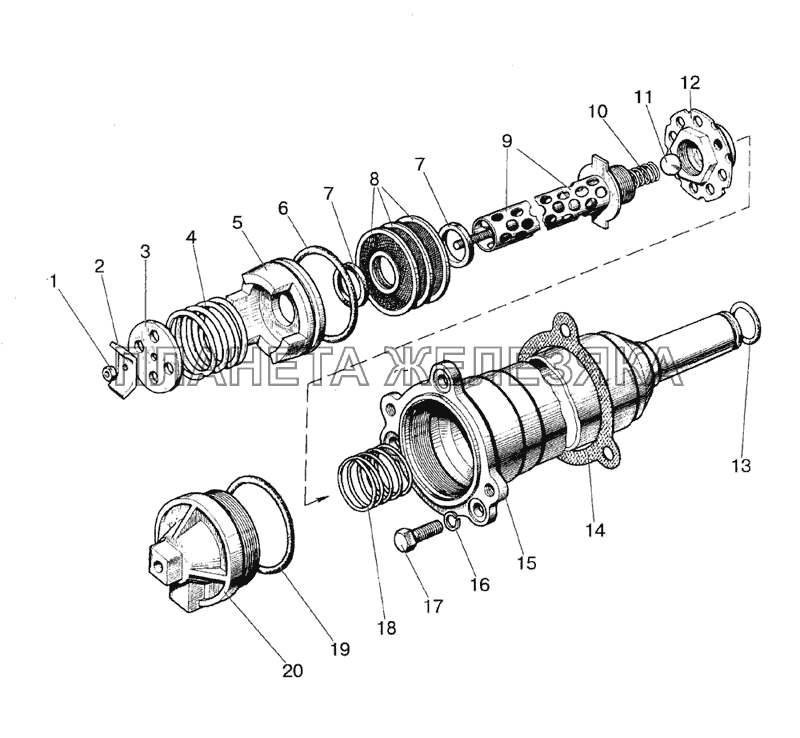 12
11
10
9
7
8
7
6
5
4
3
2
1
ПЛАНЕТА ЖЕЛЕЗЯКА
13
14
15
16
17
18
19
20