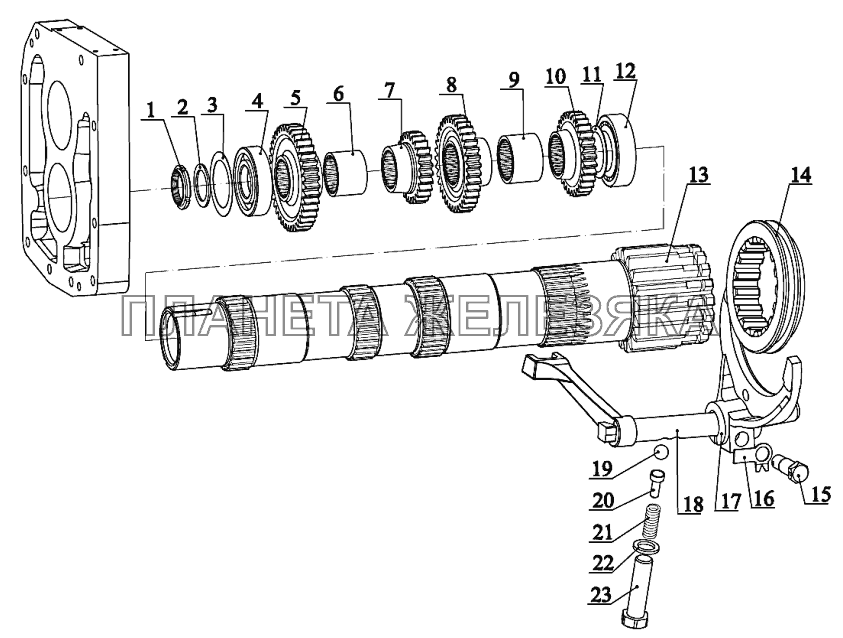 1 2 3 4 5 6 7 8 9 10 11 12

13

14

ПЛАНЕТА ЖЕЛЕЗЯКА

19

20

21

22

23

18 17 16 15