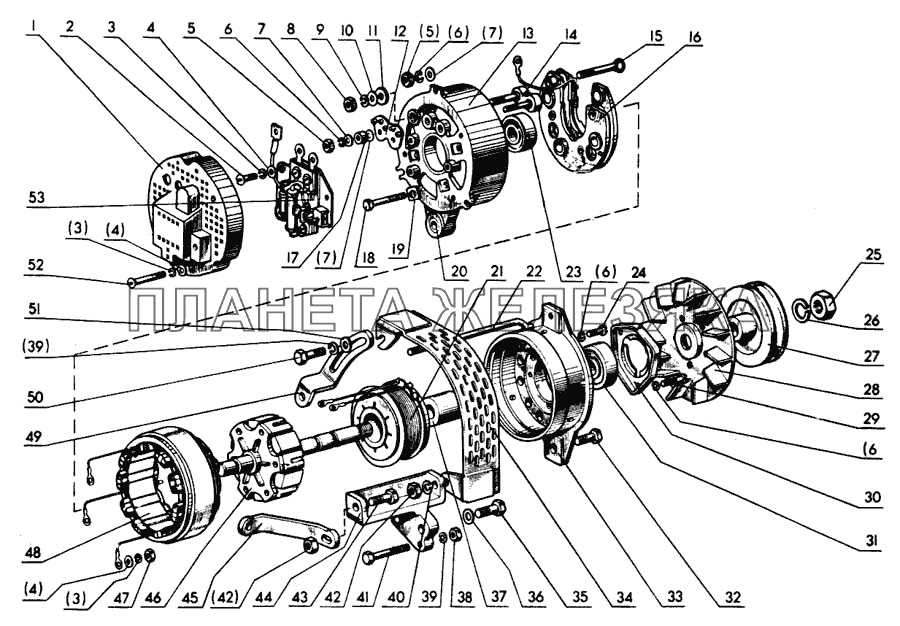 1 2 3 4 5 6 7 8 9 10 11 12 (5) (6) (7) 13 14 15 16

53

(3) (4)

52

17 (7) 18 19 20 21 22 23 (6) 24

25

26

27

28

29

(6

30

31

51

(39)

50

49

48

(4)

(3) 47 46 45 (42) 44 43 42 41 40 39 38 37 36 35 34 33 32

ПЛАНЕТА ЖЕЛЕЗЯКА