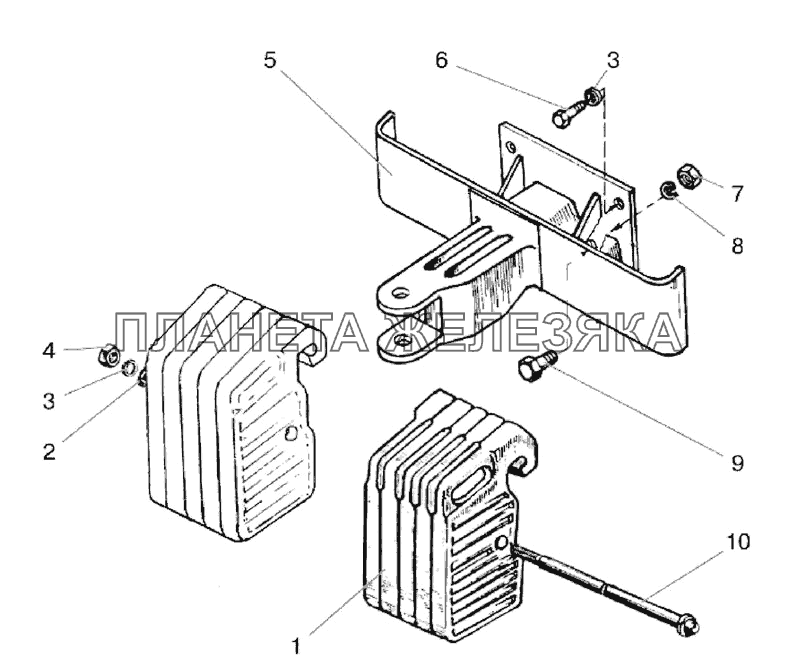 5
6
3
7
8
ПЛАНЕТА ЖЕЛЕЗЯКА
4
3
2
9
10
1