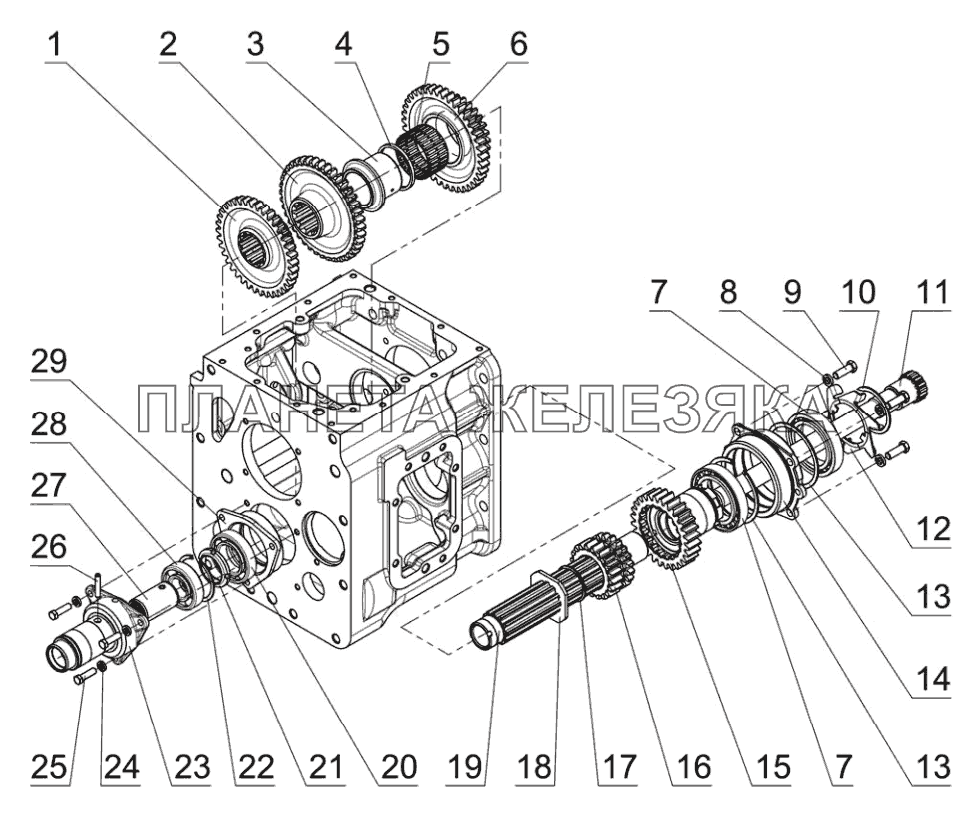 1 2 3 4 5 6

7 8 9 10 11

29

28

27

26

ПЛАНЕТА ЖЕЛЕЗЯКА

12

13

14

25 24 23 22 21 20 19 18 17 16 15 7 13