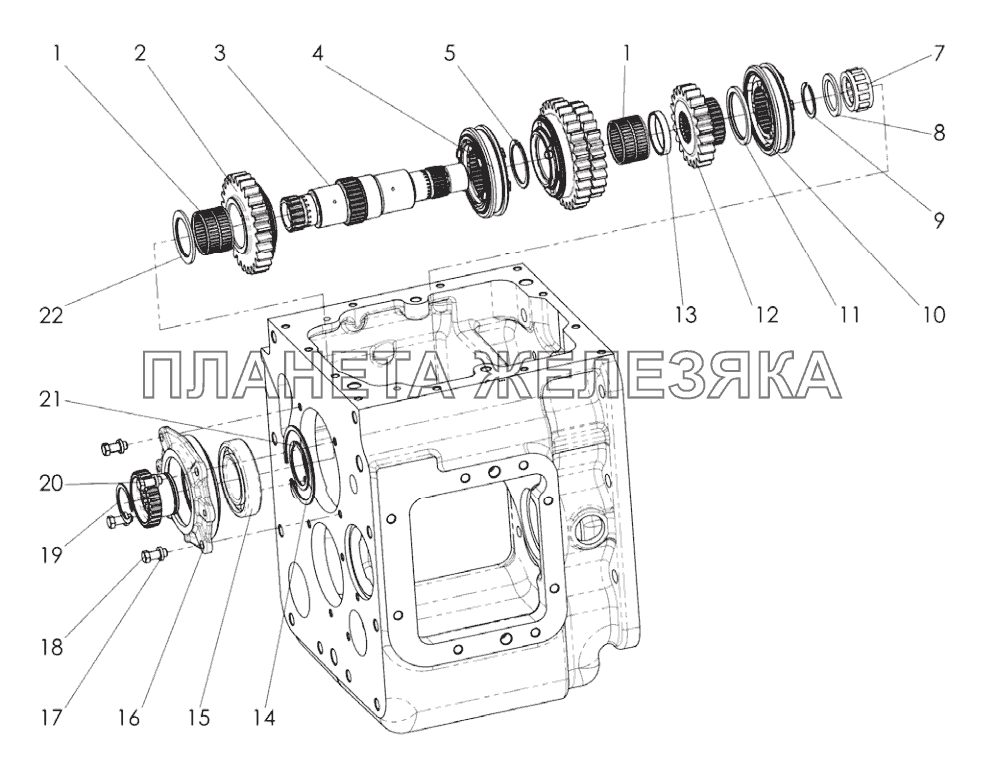 1
2
3
4
5
1
7
8
9
10
11
12
13
22
ПЛАНЕТА ЖЕЛЕЗЯКА
21
20
19
18
17
16
15
14