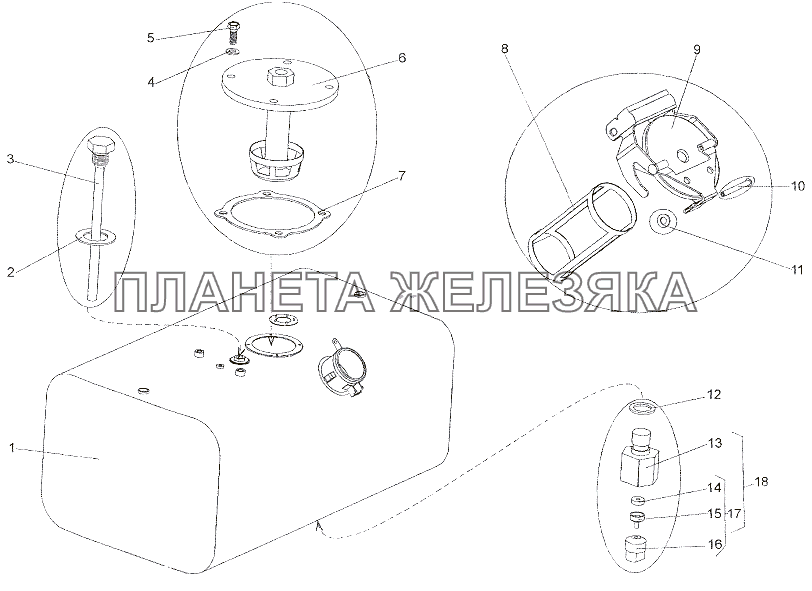 5
4
6
3
7
2
8
9
10
11
ПЛАНЕТА ЖЕЛЕЗЯКА
1
12
13
14
15
16
17
18