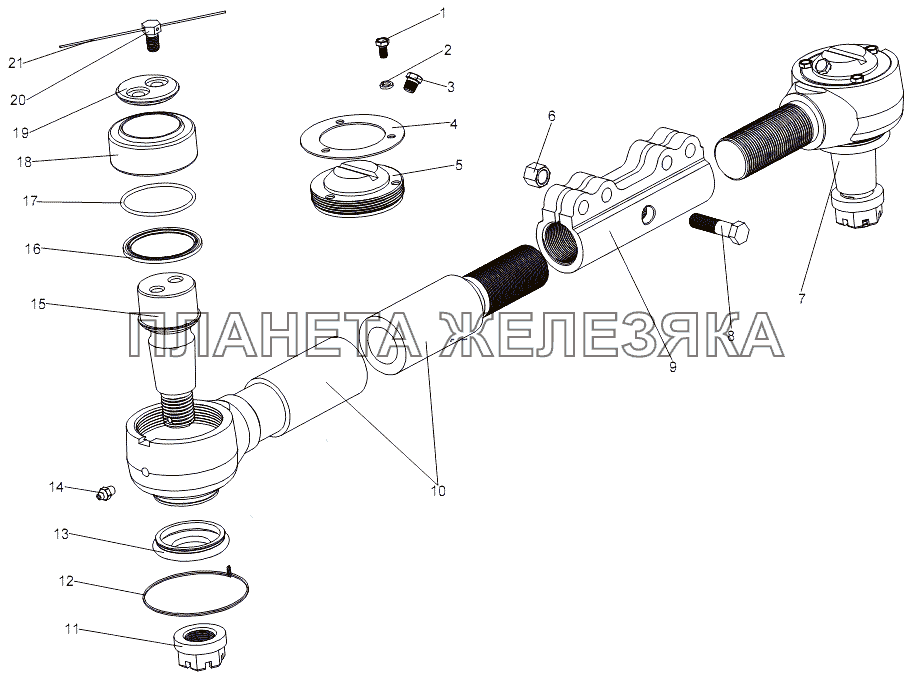 21
20
19
18
17
16
15
14
13
12
11
1
2
3
4
5
6
7
8
9
10
ПЛАНЕТА ЖЕЛЕЗЯКА