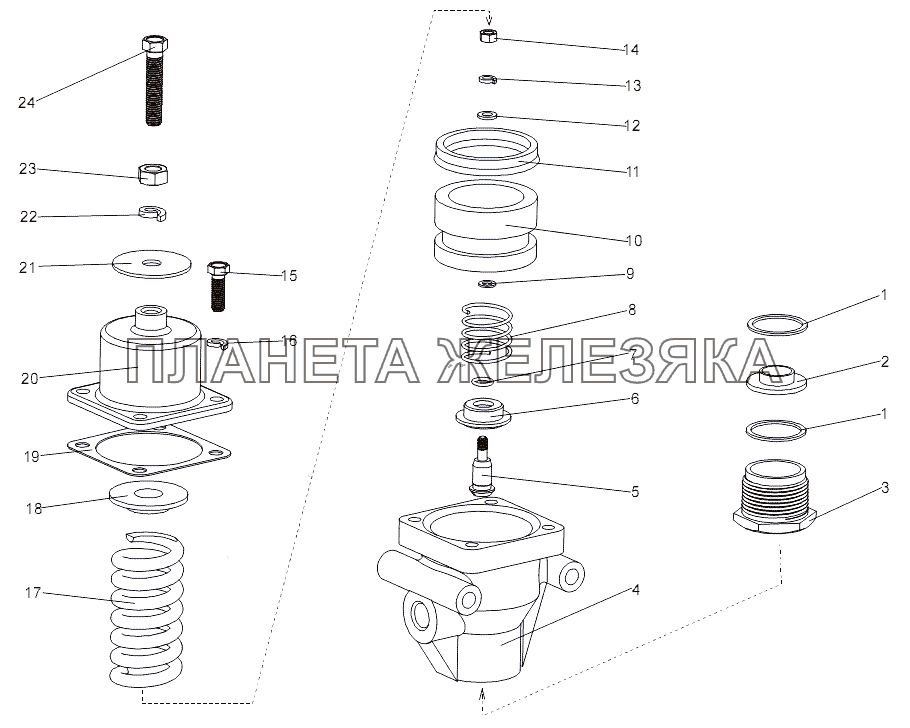 24
23
22
21
15
16
20
19
18
17
14
13
12
11
10
9
8
7
6
5
4
1
2
1
3
ПЛАНЕТА ЖЕЛЕЗЯКА