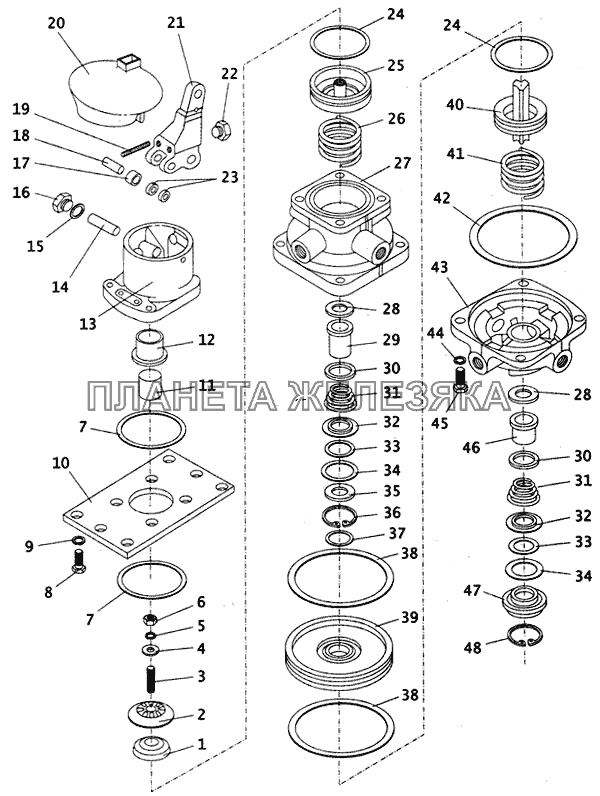 20
21
22
19
18
17
23
16
15
14
13
12
11
7
10
9
8
7
6
5
4
3
2
1
24
25
26
27
28
29
30
31
32
33
34
35
36
37
38
39
38
24
40
41
42
43
44
45
28
46
30
31
32
33
34
47
48
ПЛАНЕТА ЖЕЛЕЗЯКА