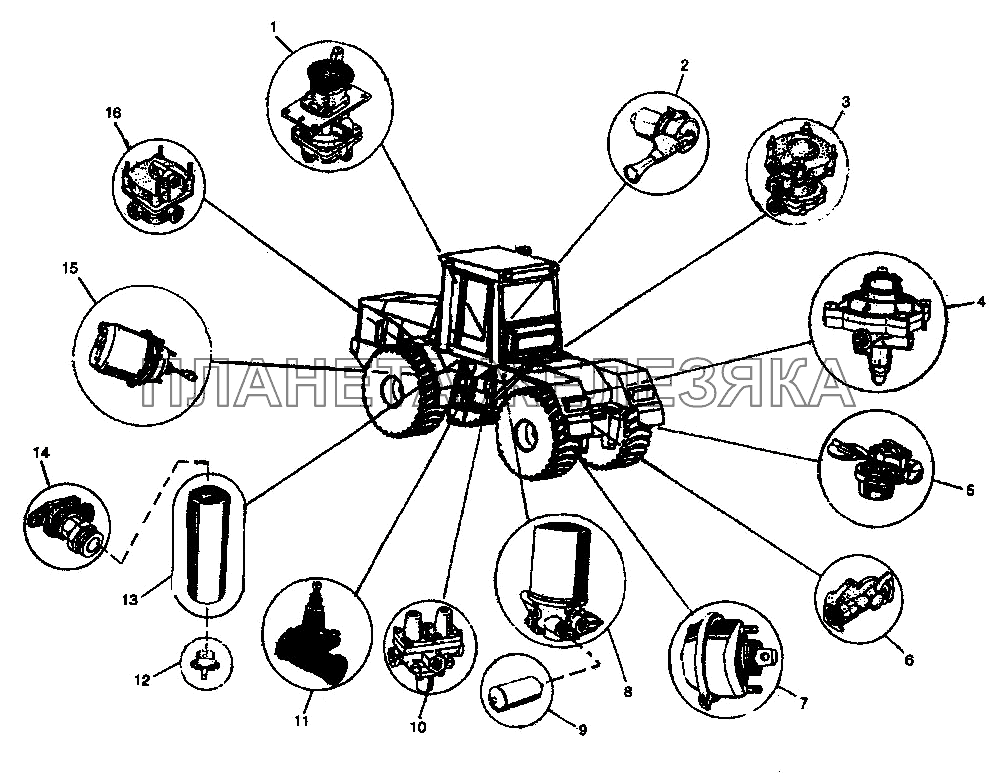 1
2
3
16
15
4
ПЛАНЕТА ЖЕЛЕЗЯКА
14
5
13
6
12
11
10
9
8
7