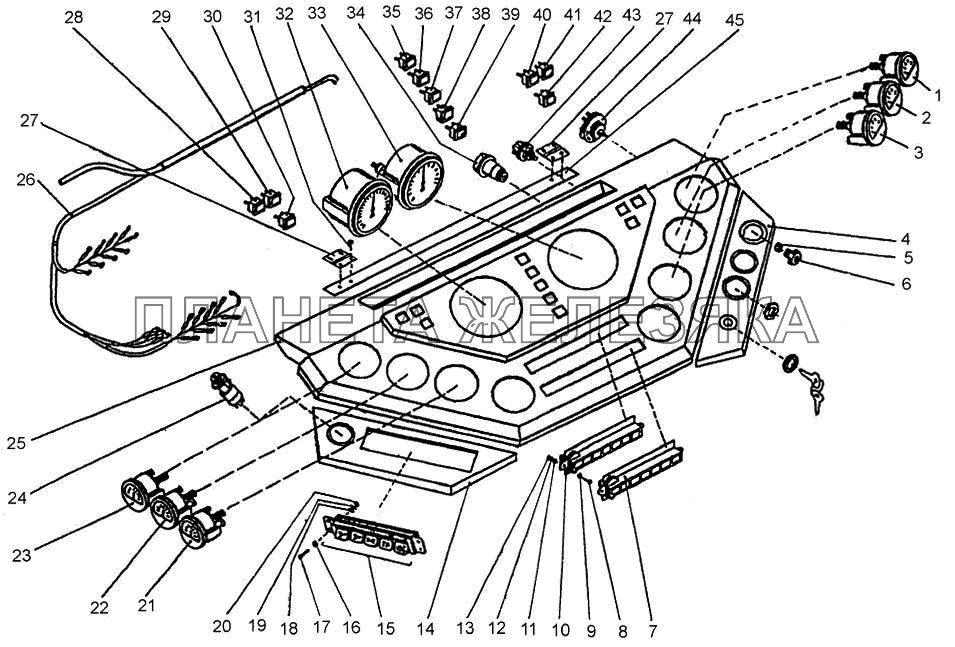 28 29 30 31 32 33 34 35 36 37 38 39 40 41 42 43 27 44 45

27

26

1

2

3

4

5

6

ПЛАНЕТА ЖЕЛЕЗЯКА

25

24

23

22

21

20 19 18 17 16 15 14 13 12 11 10 9 8 7