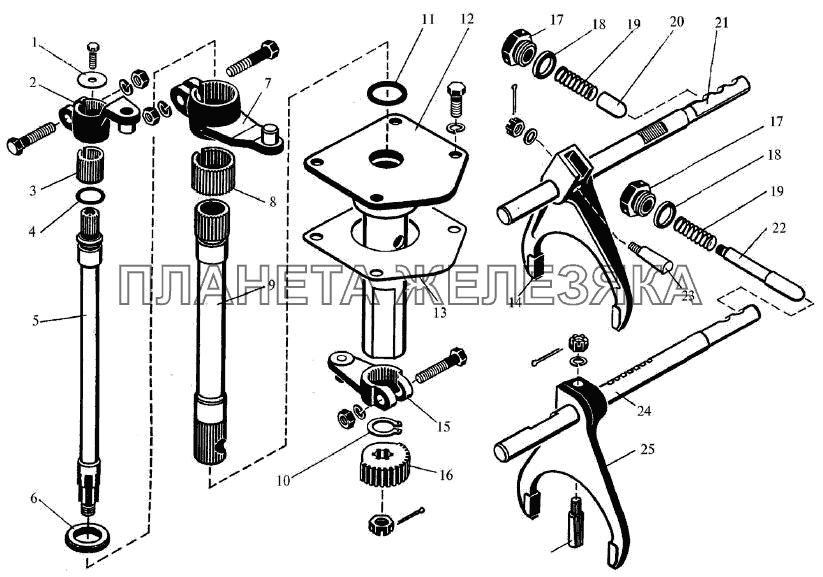 1
2
3
4
5
6
7
8
9
10
11
12
13
14
15
16
17
18
19
20
21
17
18
19
22
23
24
25
ПЛАНЕТА ЖЕЛЕЗЯКА