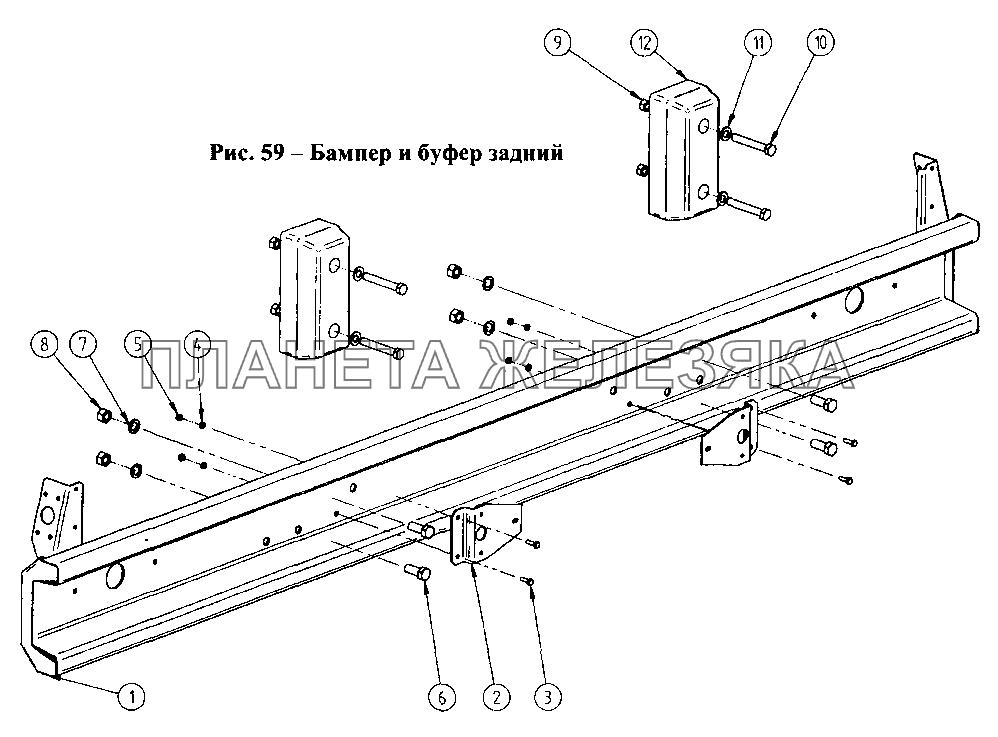 9
12
11
10
Рис. 59 – Бампер и буфер задний
8
7
5
4
ПЛАНЕТА ЖЕЛЕЗЯКА
1
6
2
3