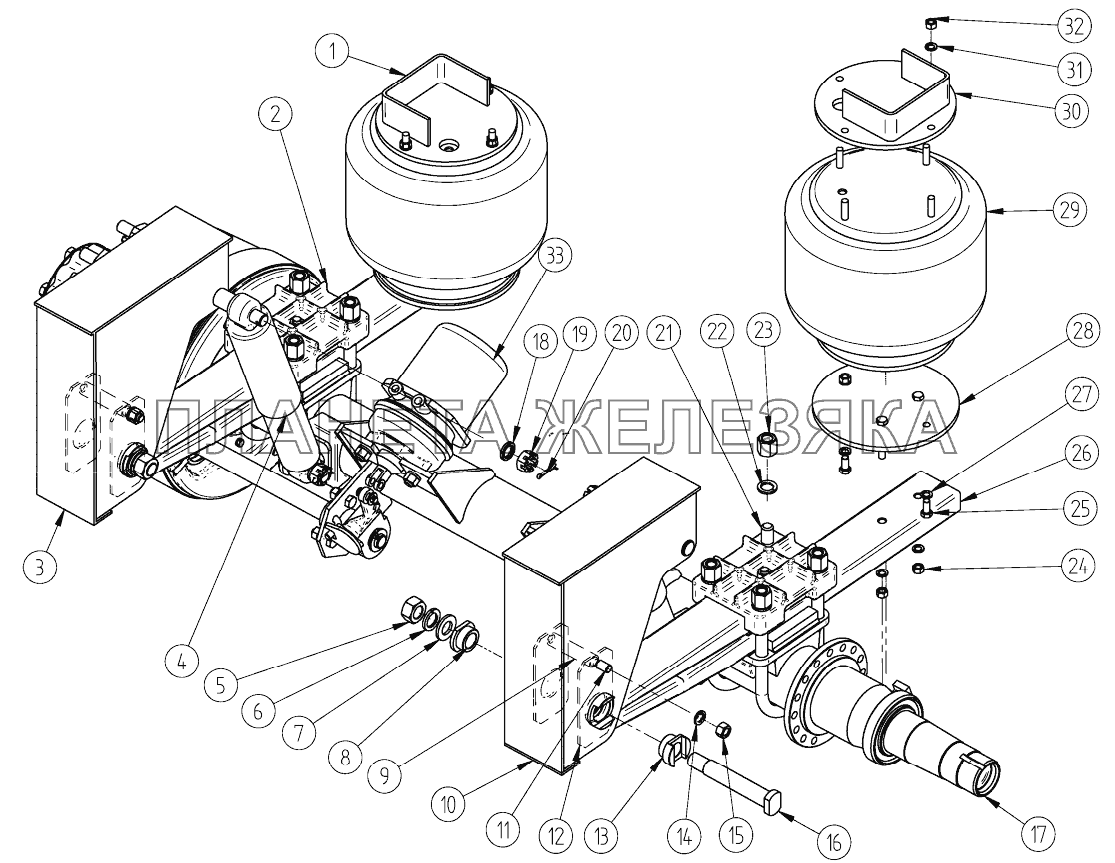 1
2
3
4
5
6
7
8
9
10
11
12
13
14
15
16
17
18
19
20
21
22
23
24
25
26
27
28
29
30
31
32
33
ПЛАНЕТА ЖЕЛЕЗЯКА