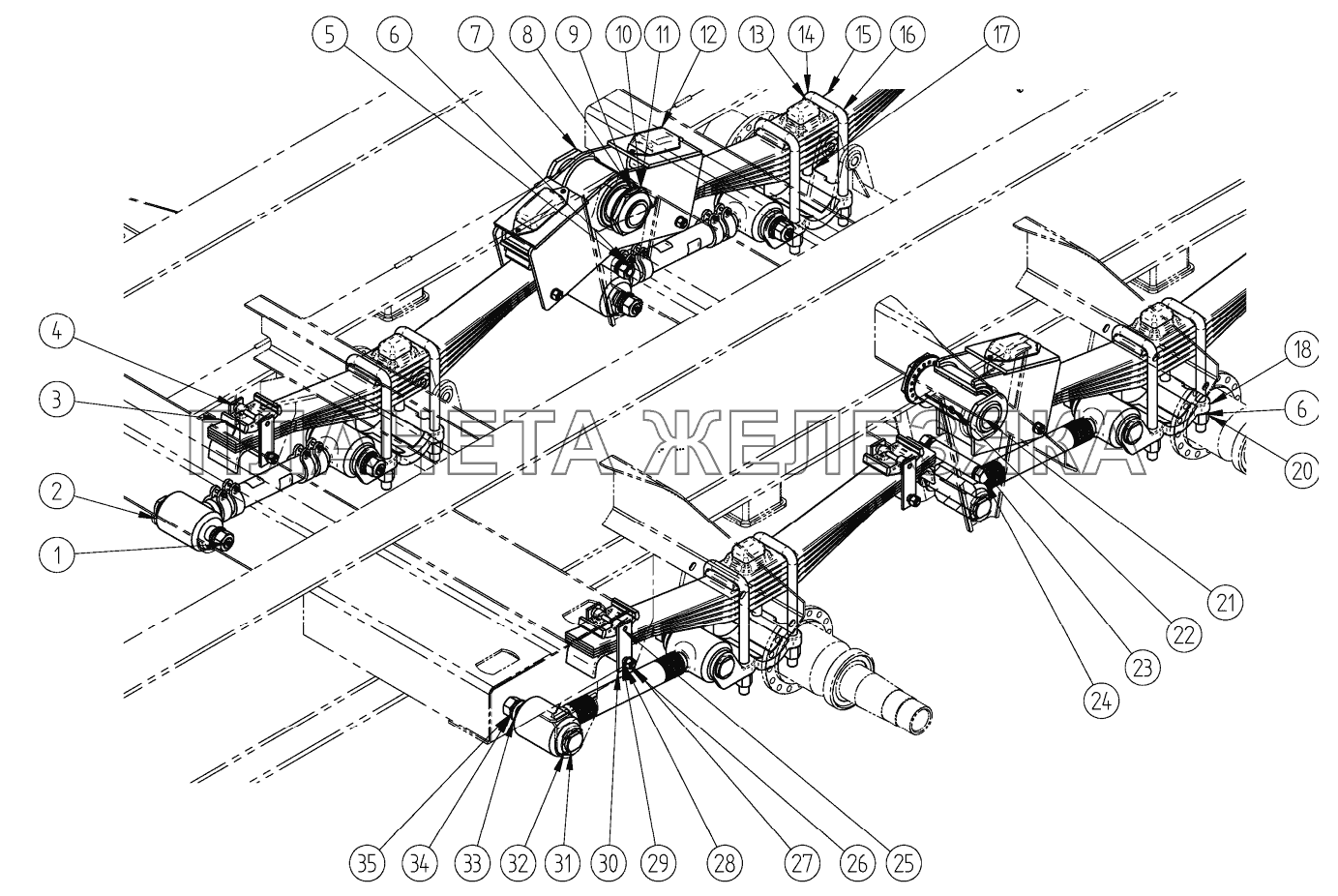 5 6 7 8 9 10 11 12 13 14 15 16 17

4

3

2

1

18

6

20

21

22

23

24

ПЛАНЕТА ЖЕЛЕЗЯКА

35 34 33 32 31 30 29 28 27 26 25