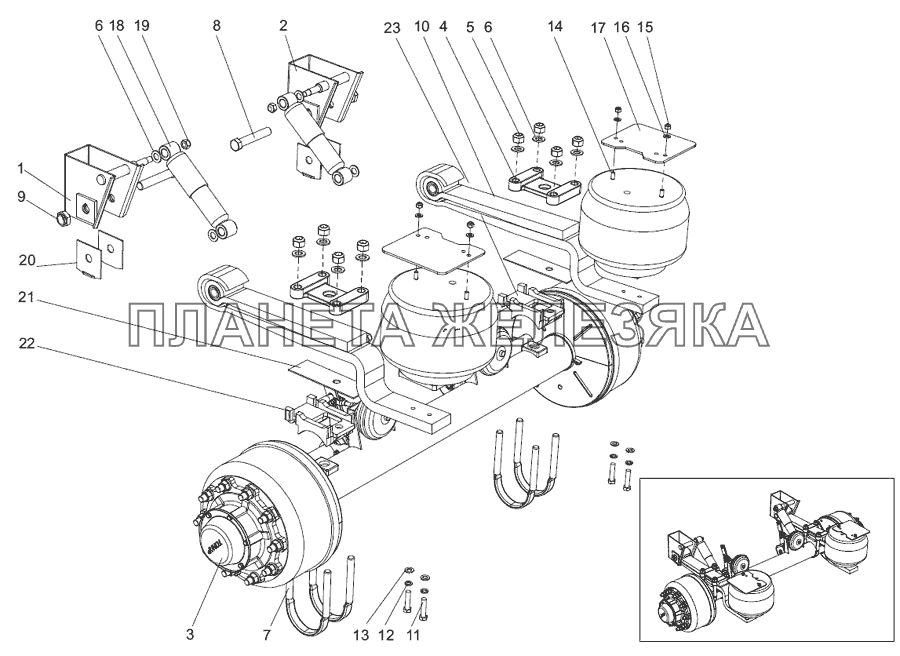 6 18 19
8
2
23 10 4 5 6
14
17 16 15
1
9
20
21
22
ПЛАНЕТА ЖЕЛЕЗЯКА
3
7
13 12 11