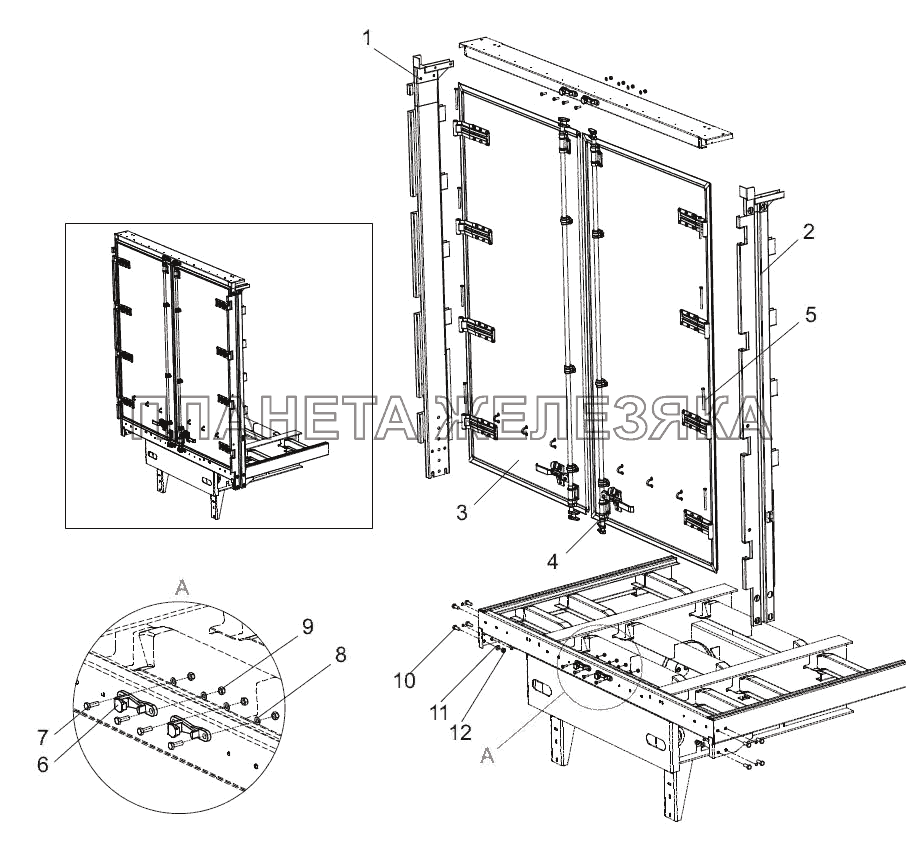 1
2
5
ПЛАНЕТА ЖЕЛЕЗЯКА
3
4
A
9
8
7
6
10
11
12
A