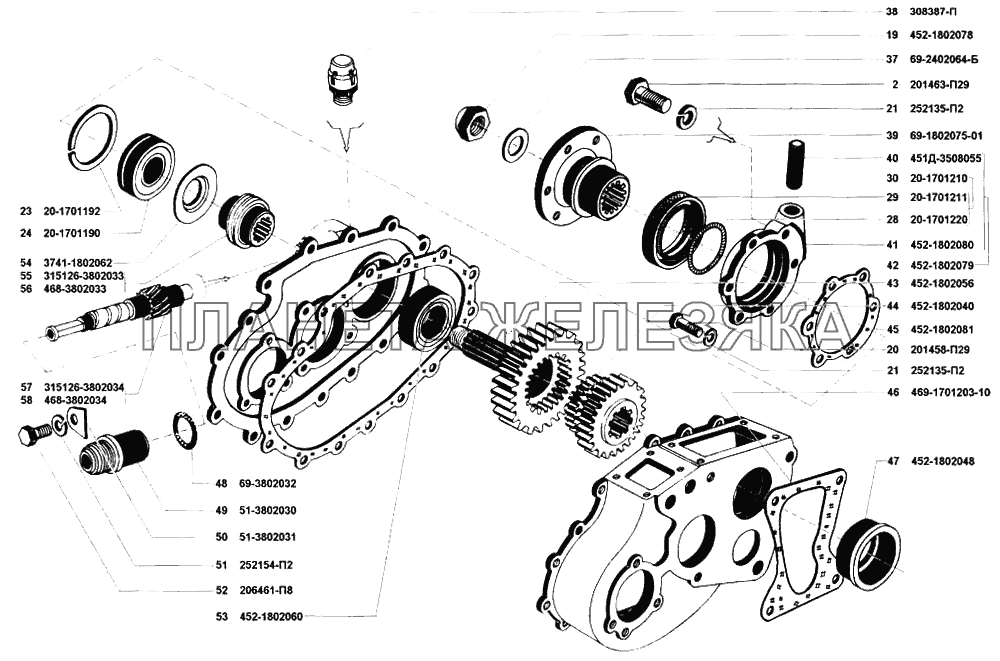 38 308387-П
19 452-1802078
37 69-2402064-Б
2 201463-П29
21 252135-П2
39 69-1802075-01
40 451Д-3508055
30 20-1701210
29 20-1701211
28 20-1701220
41 452-1802080
42 452-1802079
43 452-1802056
44 452-1802040
45 452-1802081
20 201458-П29
21 252135-П2
46 469-1701203-10
47 452-1802048
23 20-1701192
24 20-1701190
54 3741-1802062
55 315126-3802033
56 468-3802033
57 315126-3802034
58 468-3802034
48 69-3802032
49 51-3802030
50 51-3802031
51 252154-П2
52 206461-П8
53 452-1802060
ПЛАНЕТА ЖЕЛЕЗЯКА