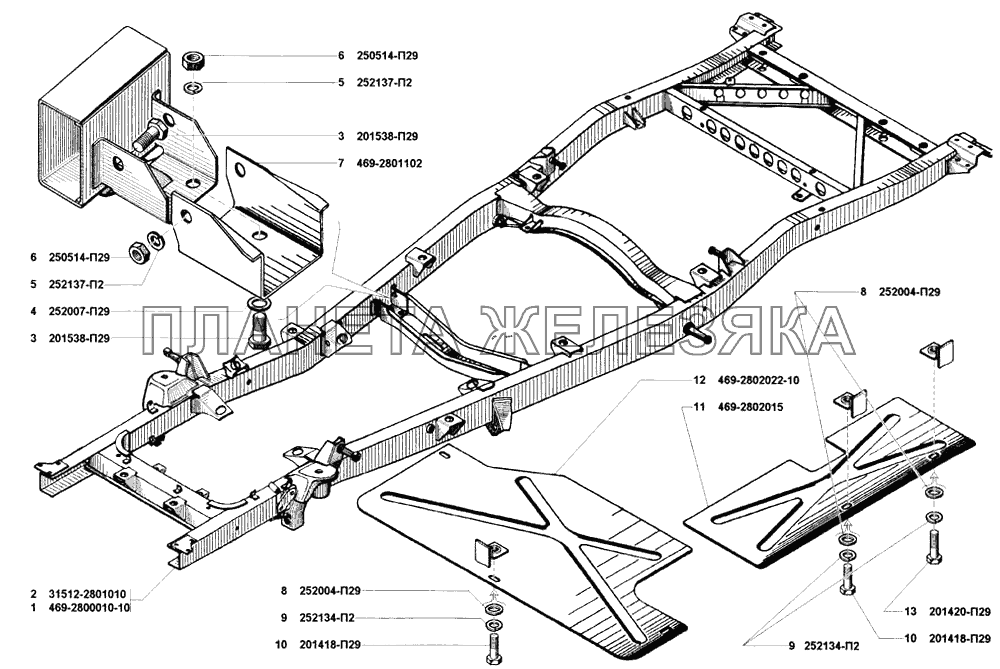 6 250514-П29
5 252137-П2
3 201538-П29
7 469-2801102
6 250514-П29
5 252137-П2
4 252007-П29
3 201538-П29
ПЛАНЕТА ЖЕЛЕЗЯКА
8 252004-П29
12 469-2802022-10
11 469-2802015
2 31512-2801010
1 469-2800010-10
8 252004-П29
9 252134-П2
10 201418-П29
13 201420-П29
10 201418-П29
9 252134-П2