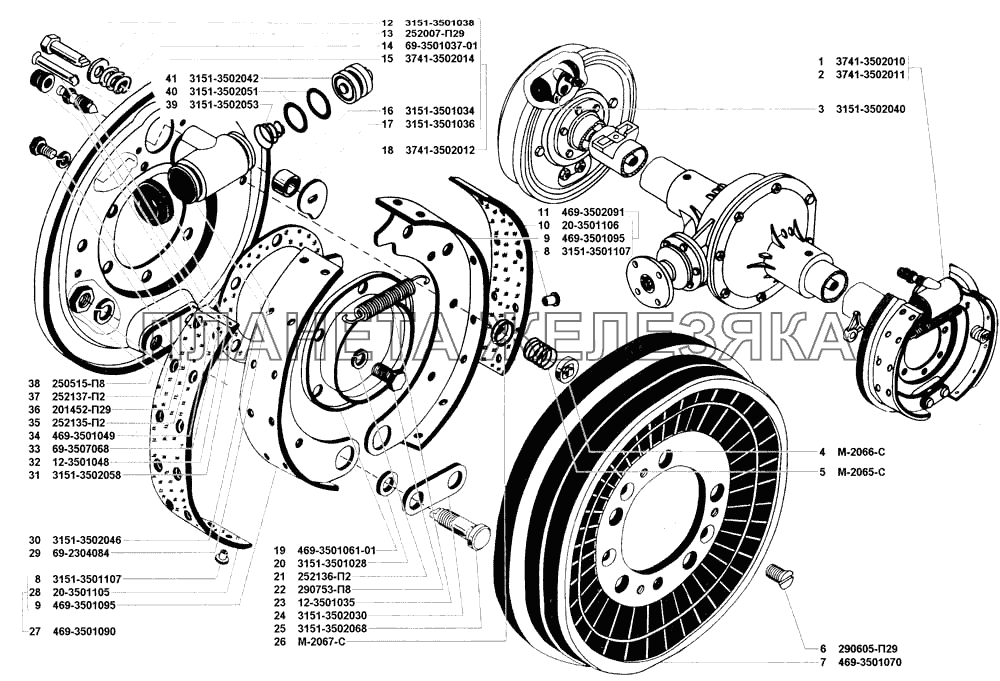 12 3151-3501038
13 252007-П29
14 69-3501037-01
15 3741-3502014
41 3151-3502042
40 3151-3502051
39 3151-3502053
16 3151-3501034
17 3151-3501036
18 3741-3502012
1 3741-3502010
2 3741-3502011
3 3151-3502040
11 469-3502091
10 20-3501106
9 469-3501095
8 3151-3501107
ПЛАНЕТА ЖЕЛЕЗЯКА
38 250515-П8
37 252137-П2
36 201452-П29
35 252135-П2
34 469-3501049
33 69-3507068
32 12-3501048
31 3151-3502058
4 М-2066-С
5 М-2065-С
30 3151-3502046
29 69-2304084
8 3151-3501107
28 20-3501105
9 469-3501095
27 469-3501090
19 469-3501061-01
20 3151-3501028
21 252136-П2
22 290753-П8
23 12-3501035
24 3151-3502030
25 3151-3502068
26 М-2067-С
6 290605-П29
7 469-3501070