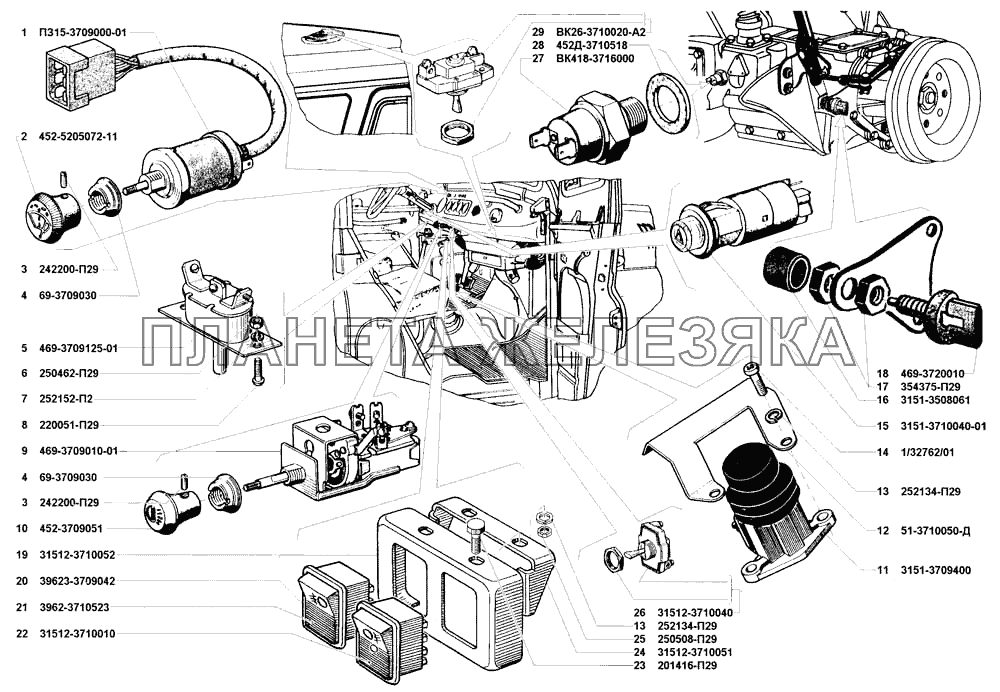 1 П315-3709000-01
2 452-5205072-11
3 242200-П29
4 69-3709030
5 469-3709125-01
6 250462-П29
7 252152-П2
8 220051-П29
9 469-3709010-01
4 69-3709030
3 242200-П29
10 452-3709051
19 31512-3710052
20 39623-3709042
21 3962-3710523
22 31512-3710010

29 ВК26-3710020-А2
28 452Д-3710518
27 ВК418-3716000

ПЛАНЕТА ЖЕЛЕЗЯКА

18 469-3720010
17 354375-П29
16 3151-3508061
15 3151-3710040-01
14 1/32762/01
13 252134-П29
12 51-3710050-Д
11 3151-3709400

26 31512-3710040
13 252134-П29
25 250508-П29
24 31512-3710051
23 201416-П29