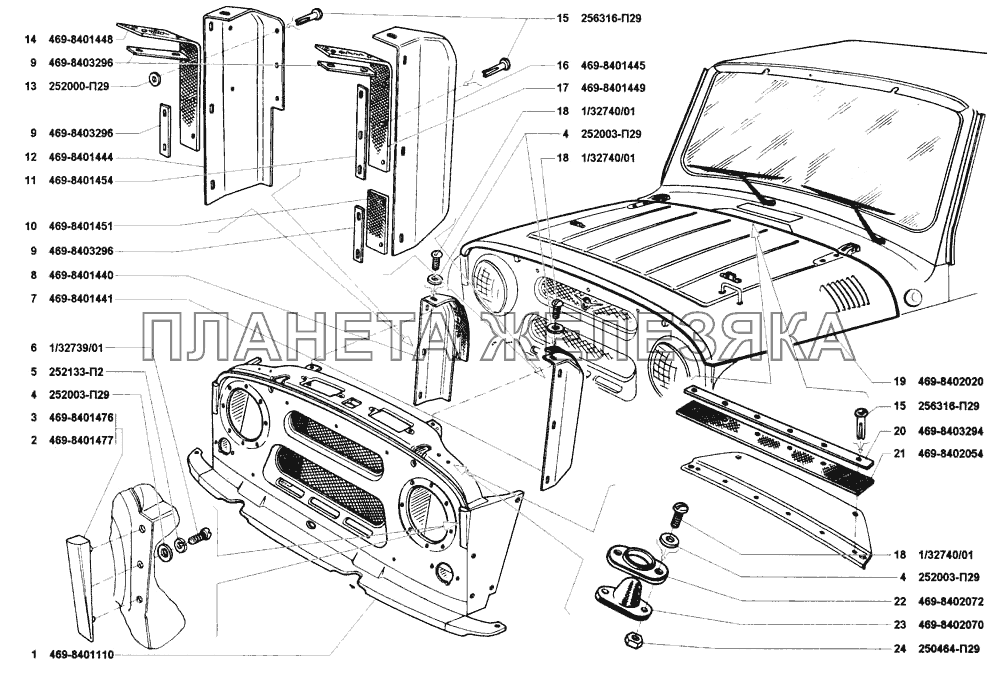 14 469-8401448
9 469-8403296
13 252000-П29
9 469-8403296
12 469-8401444
11 469-8401454
10 469-8401451
9 469-8403296
8 469-8401440
7 469-8401441
6 1/32739/01
5 252133-П2
4 252003-П29
3 469-8401476
2 469-8401477
1 469-8401110

15 256316-П29
16 469-8401445
17 469-8401449
18 1/32740/01
4 252003-П29
18 1/32740/01

ПЛАНЕТА ЖЕЛЕЗЯКА

19 469-8402020
15 256316-П29
20 469-8403294
21 469-8402054
18 1/32740/01
4 252003-П29
22 469-8402072
23 469-8402070
24 250464-П29