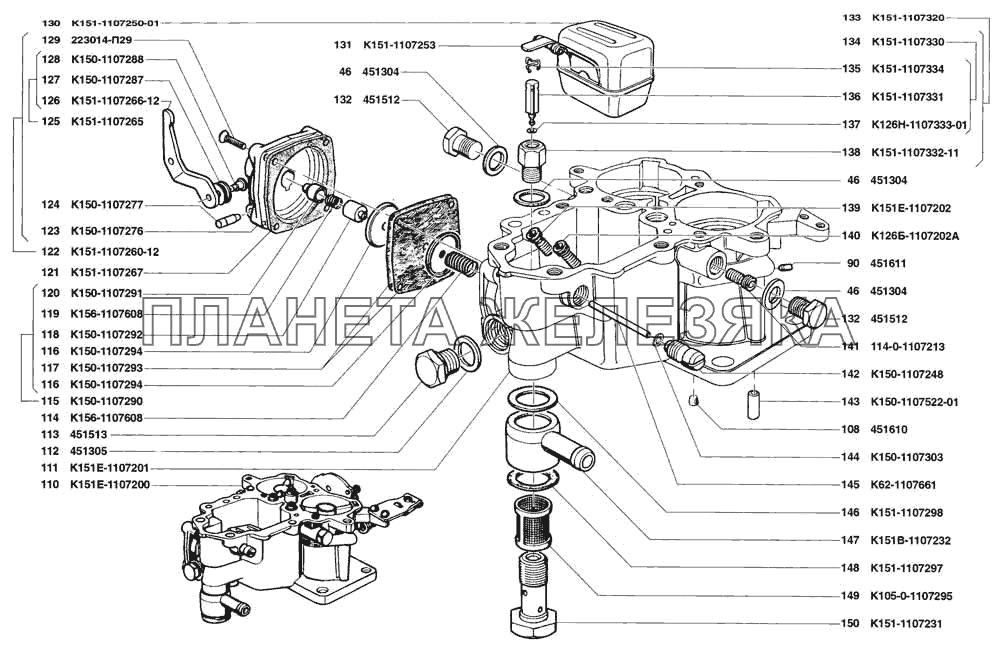 130 К151-1107250-01
129 223014-П29
128 К150-1107288
127 К150-1107287
126 К151-1107266-12
125 К151-1107265
124 К150-1107277
123 К150-1107276
122 К151-1107260-12
121 К151-1107267
120 К150-1107291
119 К156-1107608
118 К150-1107292
116 К150-1107294
117 К150-1107293
116 К150-1107294
115 К150-1107290
114 К156-1107608
113 451513
112 451305
111 К151Е-1107201
110 К151Е-1107200
131 К151-1107253
46 451304
132 451512
133 К151-1107320
134 К151-1107330
135 К151-1107334
136 К151-1107331
137 К126Н-1107333-01
138 К151-1107332-11
46 451304
139 К151Е-1107202
140 К126Б-1107202А
90 451611
46 451304
132 451512
141 114-0-1107213
142 К150-1107248
143 К150-1107522-01
108 451610
144 К150-1107303
145 К62-1107661
146 К151-1107298
147 К151В-1107232
148 К151-1107297
149 К105-0-1107295
150 К151-1107231
ПЛАНЕТА ЖЕЛЕЗЯКА